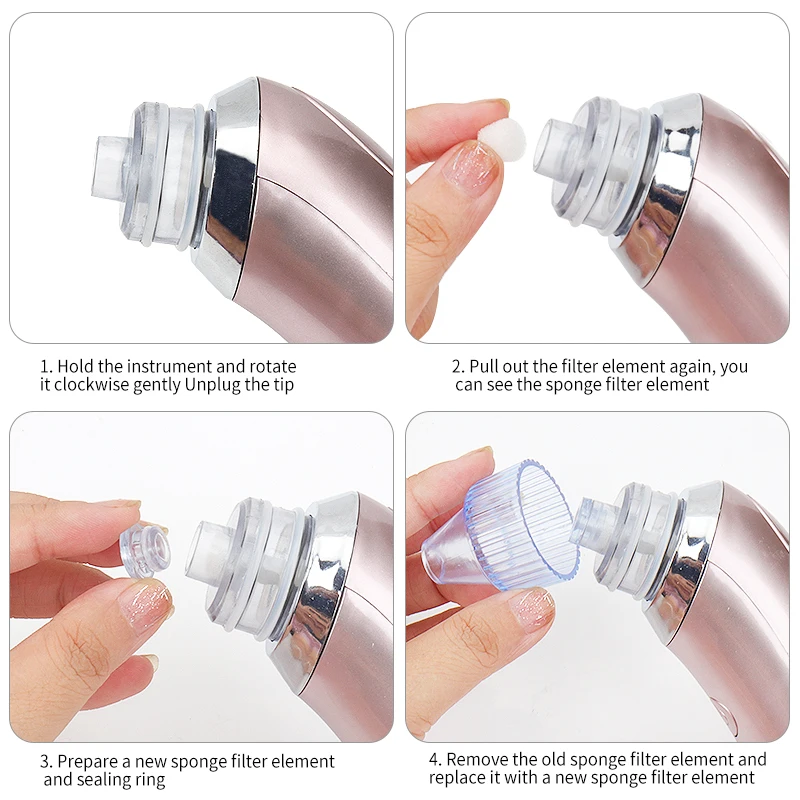 1. Hold the instrument and rotate it clockwise gently Unplug the tip

2. Pull out the filter element again, you can see the sponge filter element

3. Prepare a new sponge filter element and sealing ring

4. Remove the old sponge filter element and replace it with a new sponge filter element