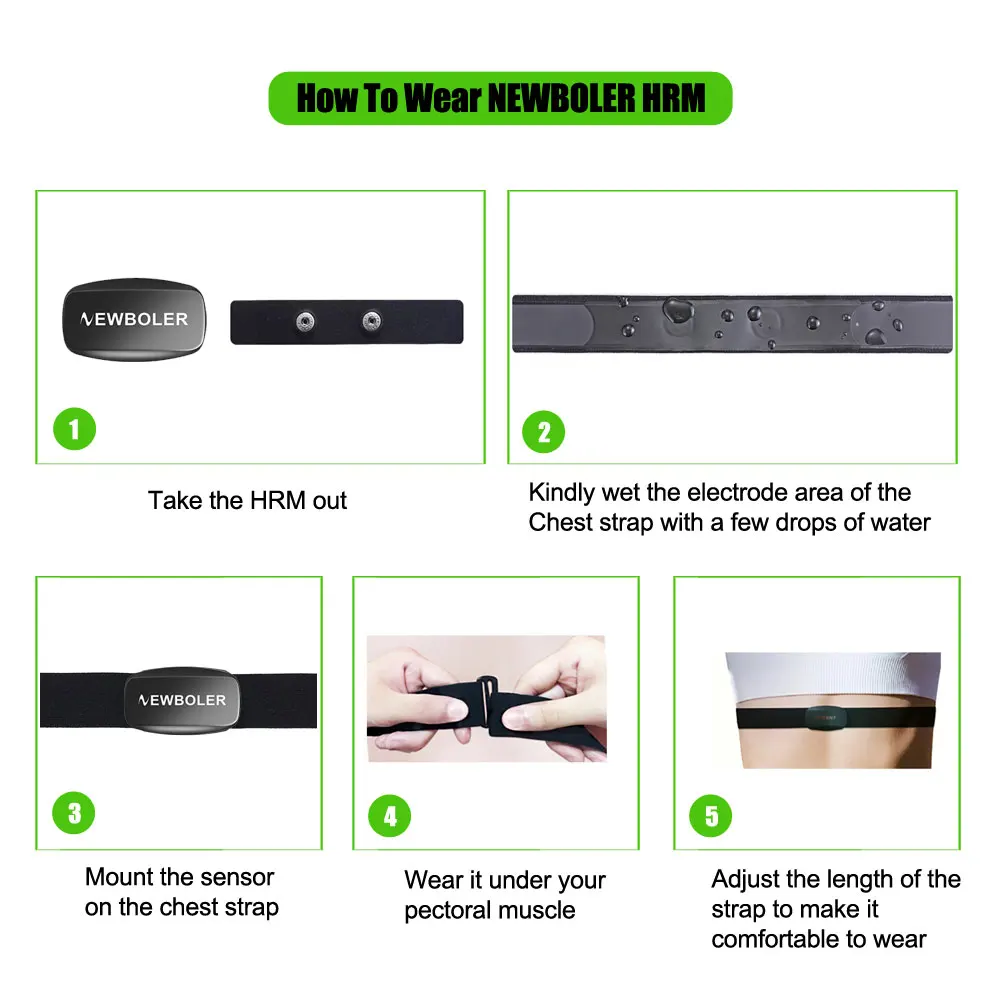 How To Wear NEWBOLER HRM

NEWBOLER

1

Take the HRM out

2

Kindly wet the electrode area of the Chest strap with a few drops of water

NEWBOLER

3

Mount the sensor on the chest strap

4

Wear it under your pectoral muscle

5

Adjust the length of the strap to make it comfortable to wear