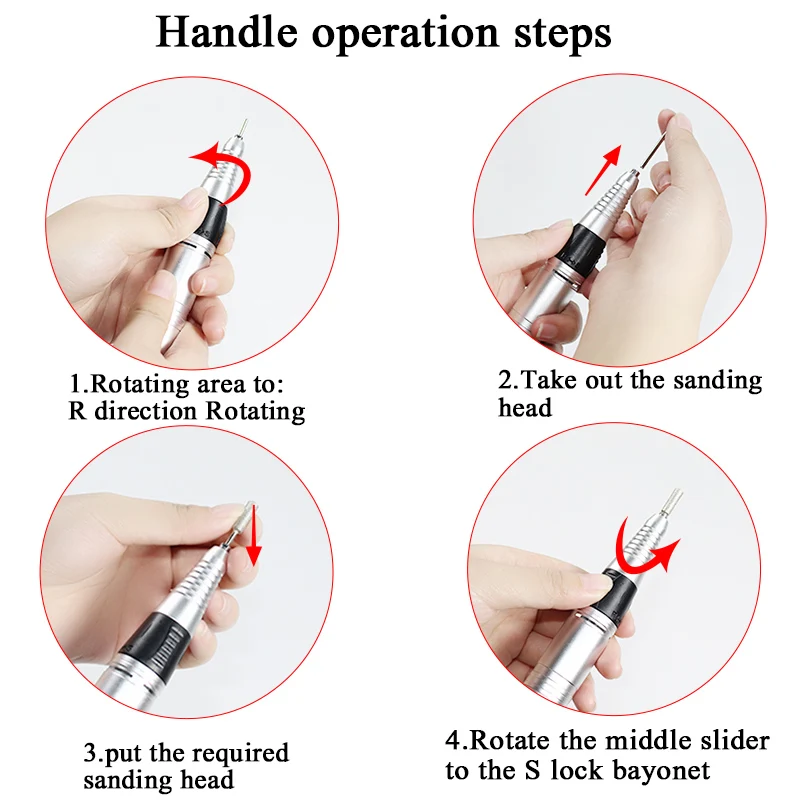 Handle operation steps

1.Rotating area to: R direction Rotating

2.Take out the sanding head

3.put the required sanding head

4.Rotate the middle slider to the S lock bayonet