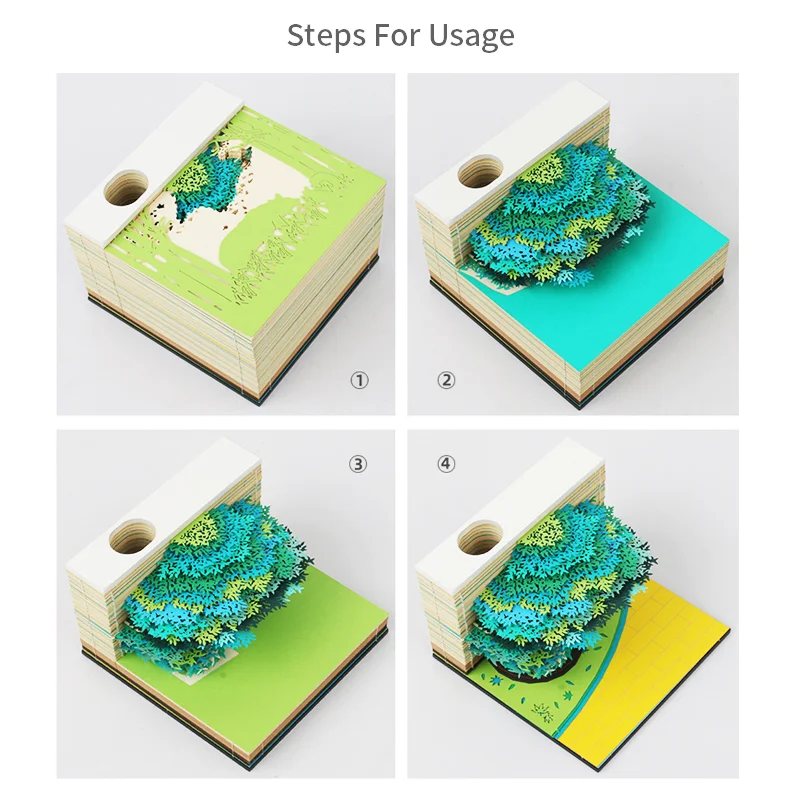 Steps For Usage

①

②

③

④