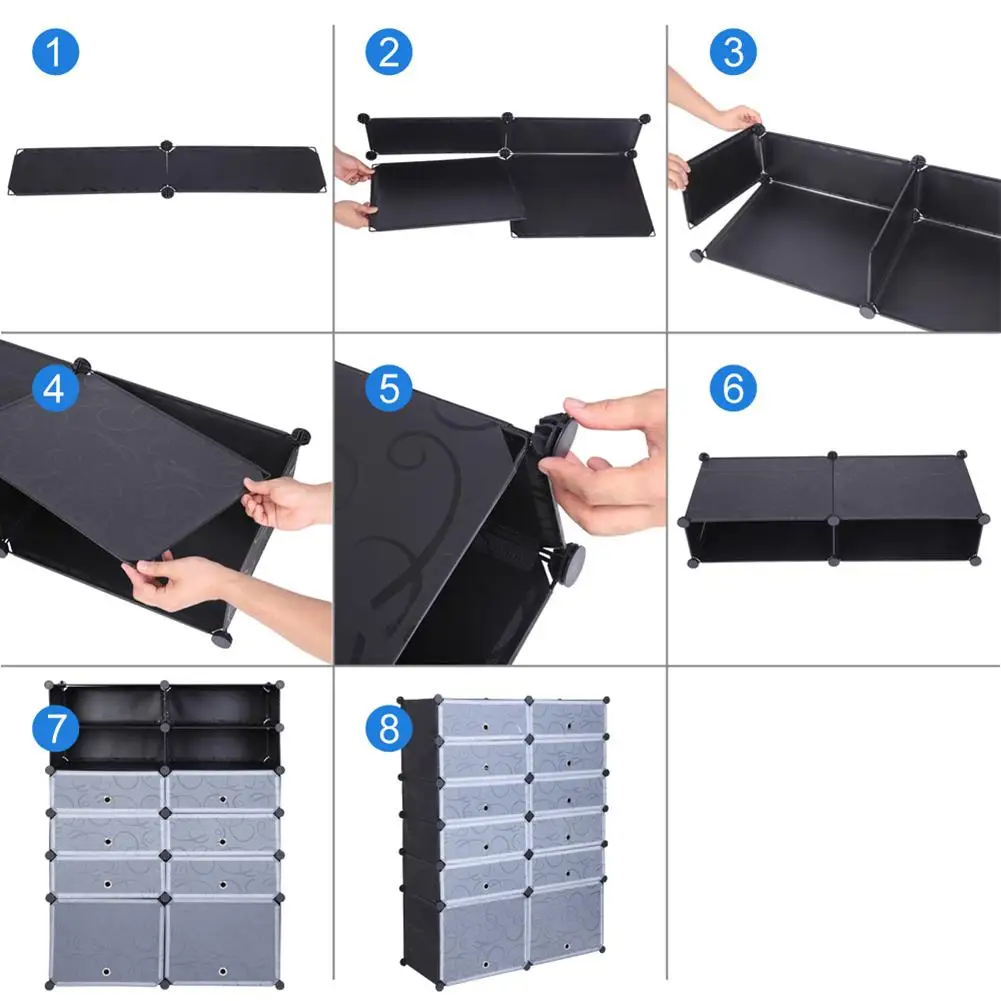 1

2

3

4

5

6

7

8