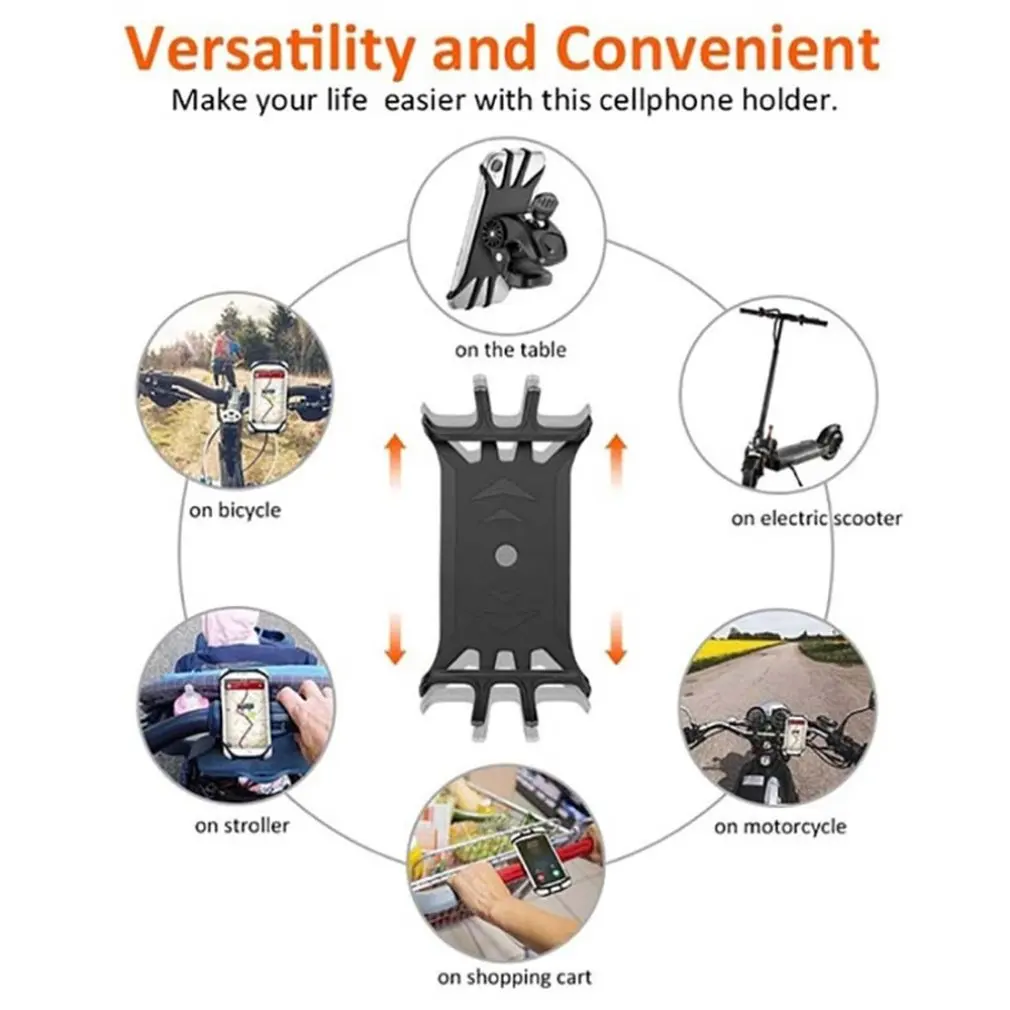 Versatility and Convenient

Make your life easier with this cellphone holder.

on the table

on bicycle

on electric scooter

on stroller

on motorcycle

on shopping cart