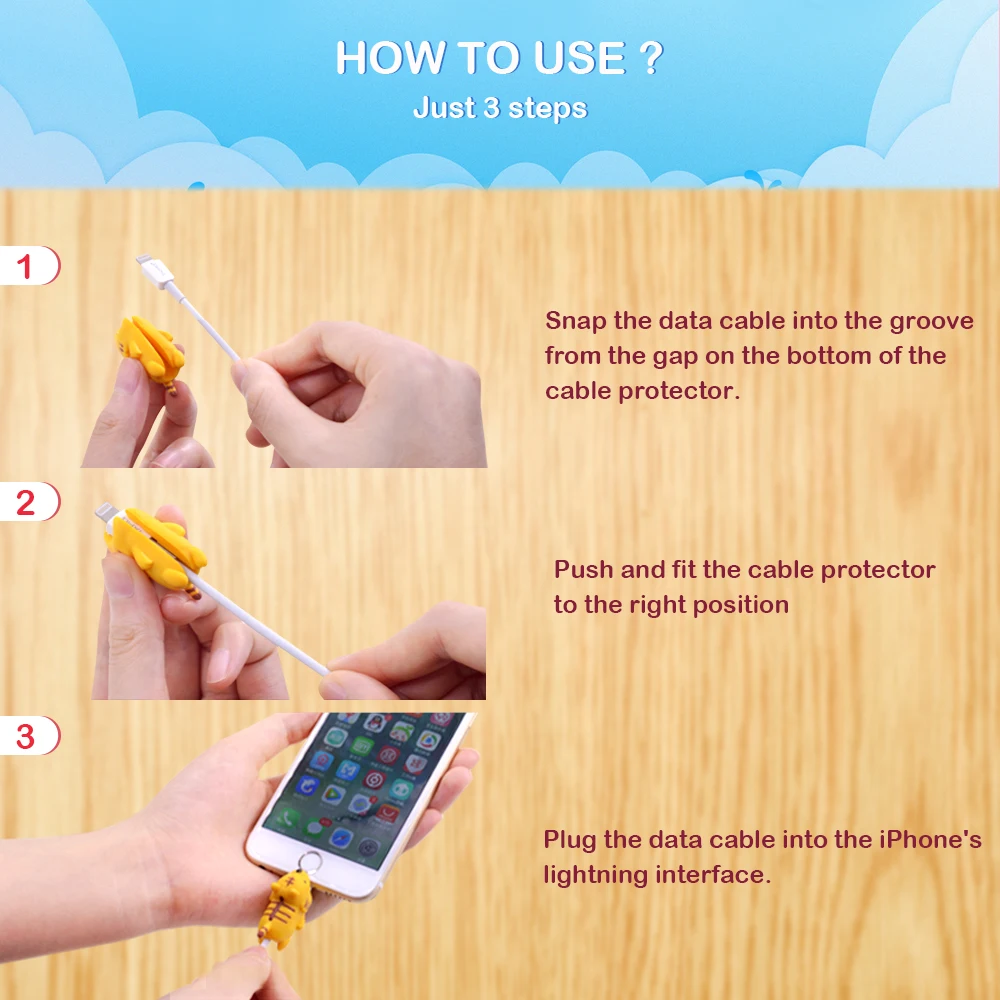 HOW TO USE ?
Just 3 steps

1

Snap the data cable into the groove from the gap on the bottom of the cable protector.

2

Push and fit the cable protector to the right position

3

Plug the data cable into the iPhone's lightning interface.