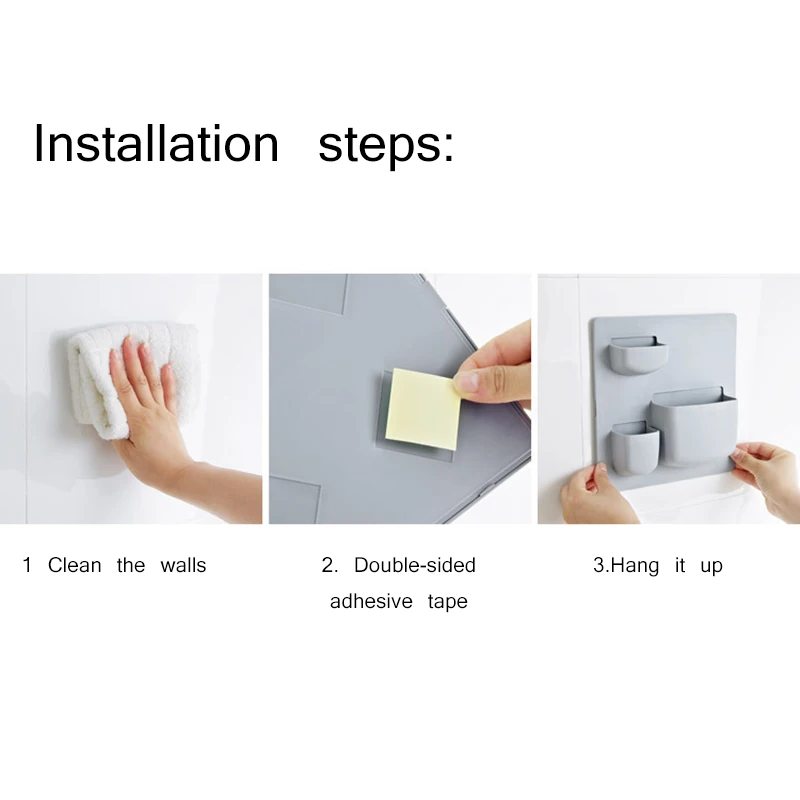 Installation steps:

1 Clean the walls

2. Double-sided adhesive tape

3.Hang it up