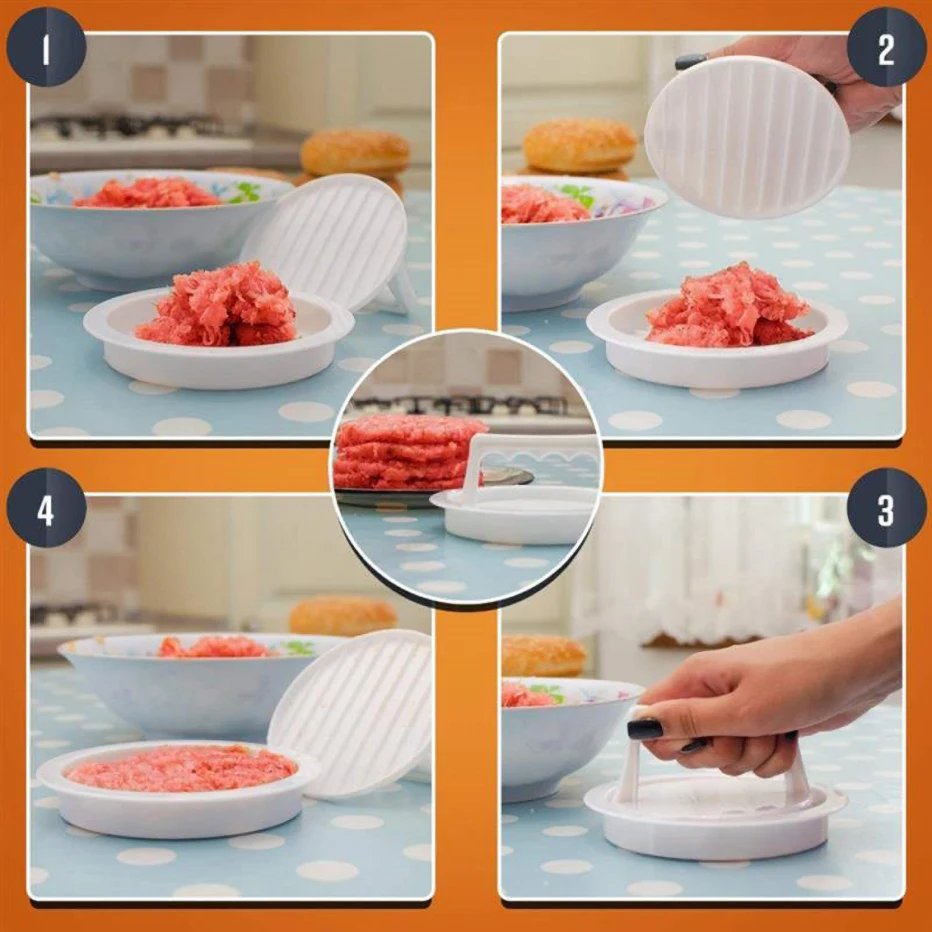 1
2
4
3