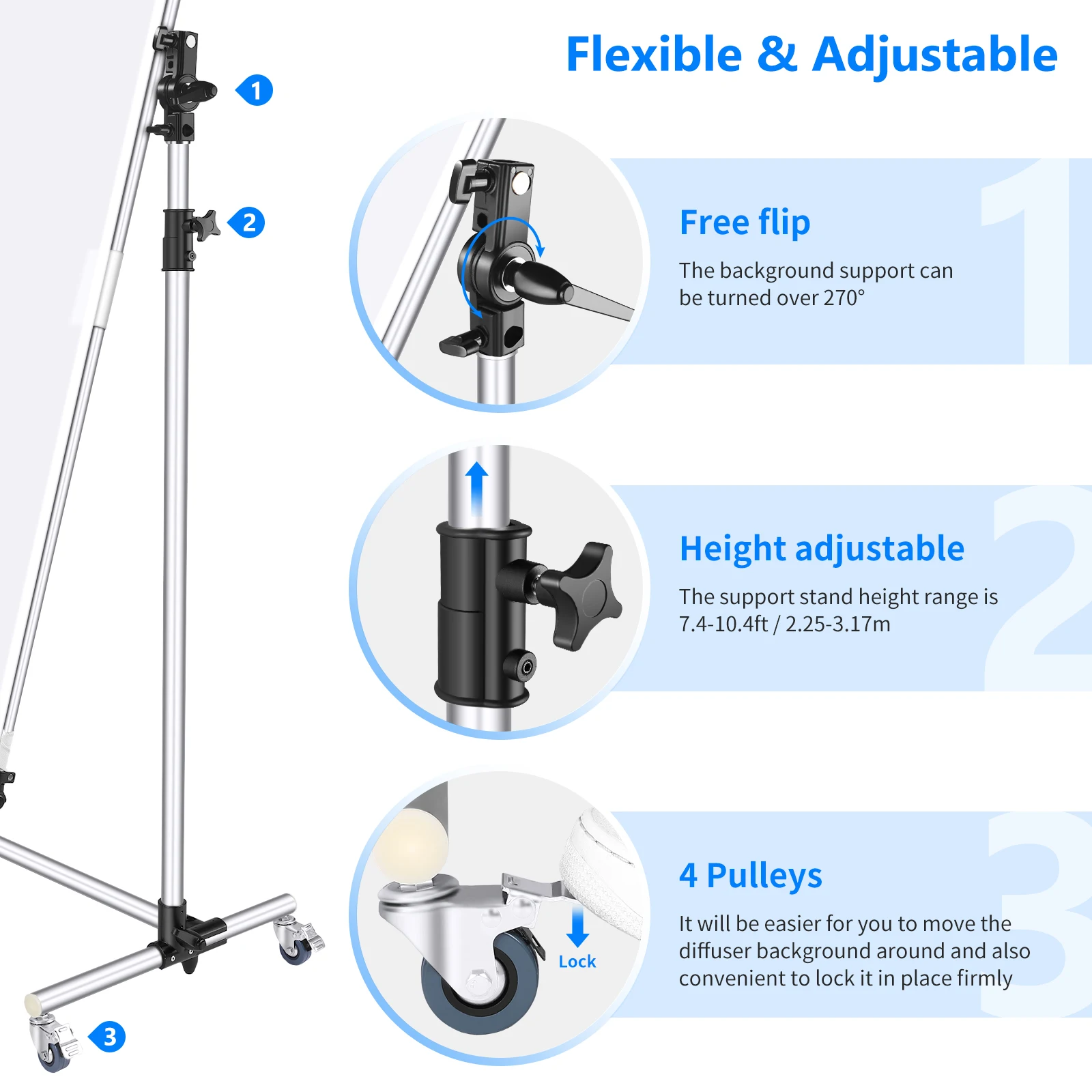 Flexible & Adjustable

1

2

3

Free flip

The background support can be turned over 270°

1

Height adjustable

The support stand height range is 7.4-10.4ft / 2.25-3.17m

2

Lock

4 Pulleys

It will be easier for you to move the diffuser background around and also convenient to lock it in place firmly

3