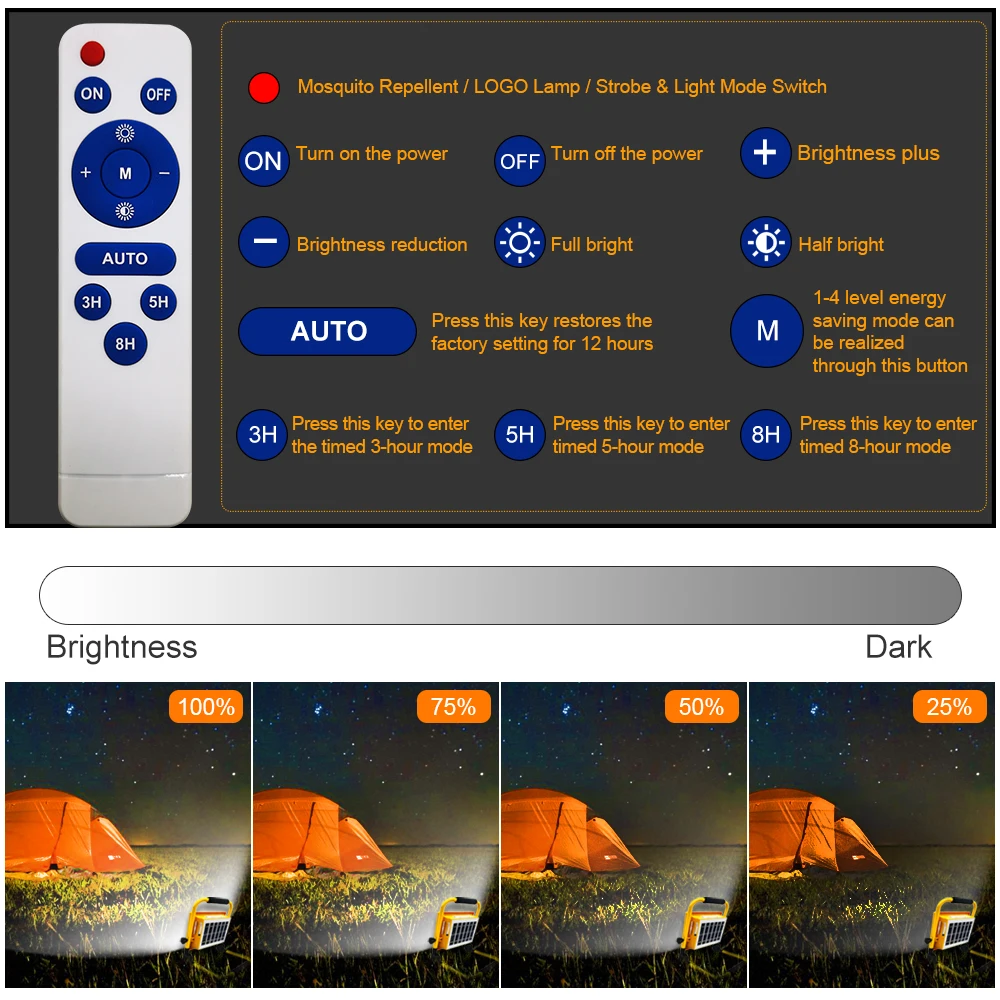 ON OFF
+ M −
AUTO
3H 5H
8H

Mosquito Repellent / LOGO Lamp / Strobe & Light Mode Switch

ON Turn on the power

OFF Turn off the power

+ Brightness plus

− Brightness reduction

Full bright

Half bright

AUTO Press this key restores the factory setting for 12 hours

M 1-4 level energy saving mode can be realized through this button

3H Press this key to enter the timed 3-hour mode

5H Press this key to enter timed 5-hour mode

8H Press this key to enter timed 8-hour mode

Brightness

Dark

100%

75%

50%

25%