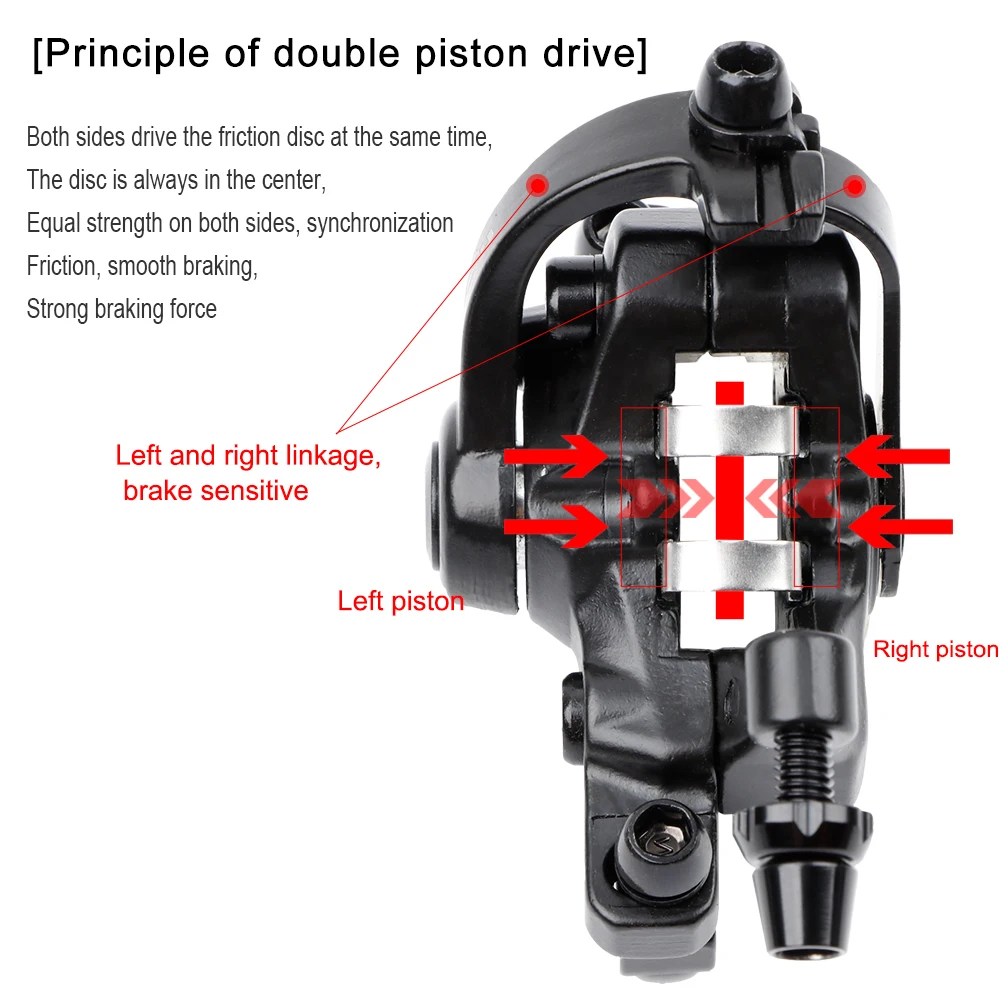 [Principle of double piston drive]

Both sides drive the friction disc at the same time,
The disc is always in the center,
Equal strength on both sides, synchronization
Friction, smooth braking,
Strong braking force

Left and right linkage, brake sensitive

Left piston

Right piston