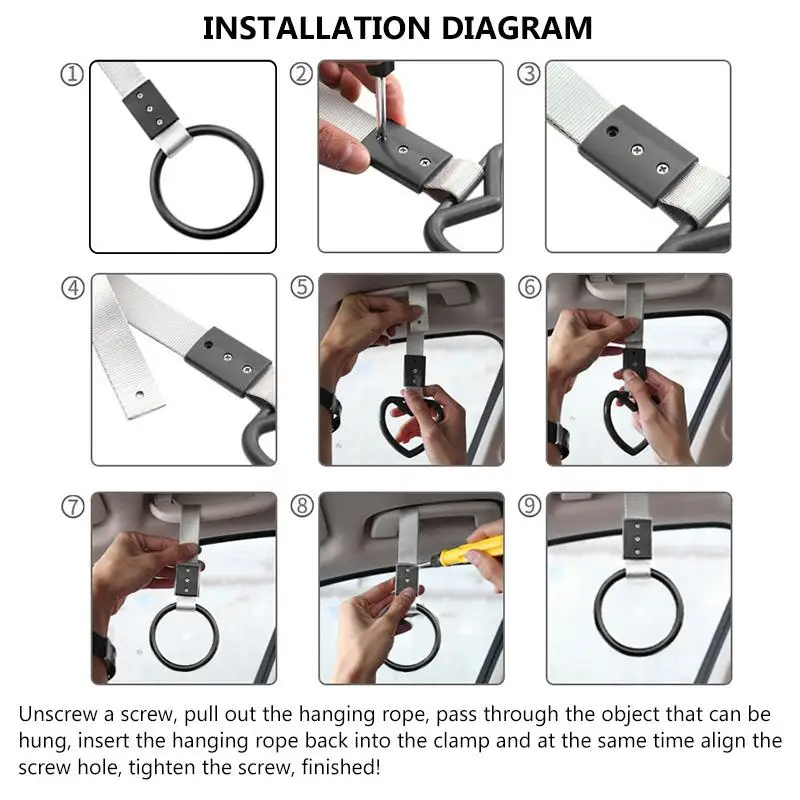 INSTALLATION DIAGRAM

①

②

③

④

⑤

⑥

⑦

⑧

⑨

Unscrew a screw, pull out the hanging rope, pass through the object that can be hung, insert the hanging rope back into the clamp and at the same time align the screw hole, tighten the screw, finished!