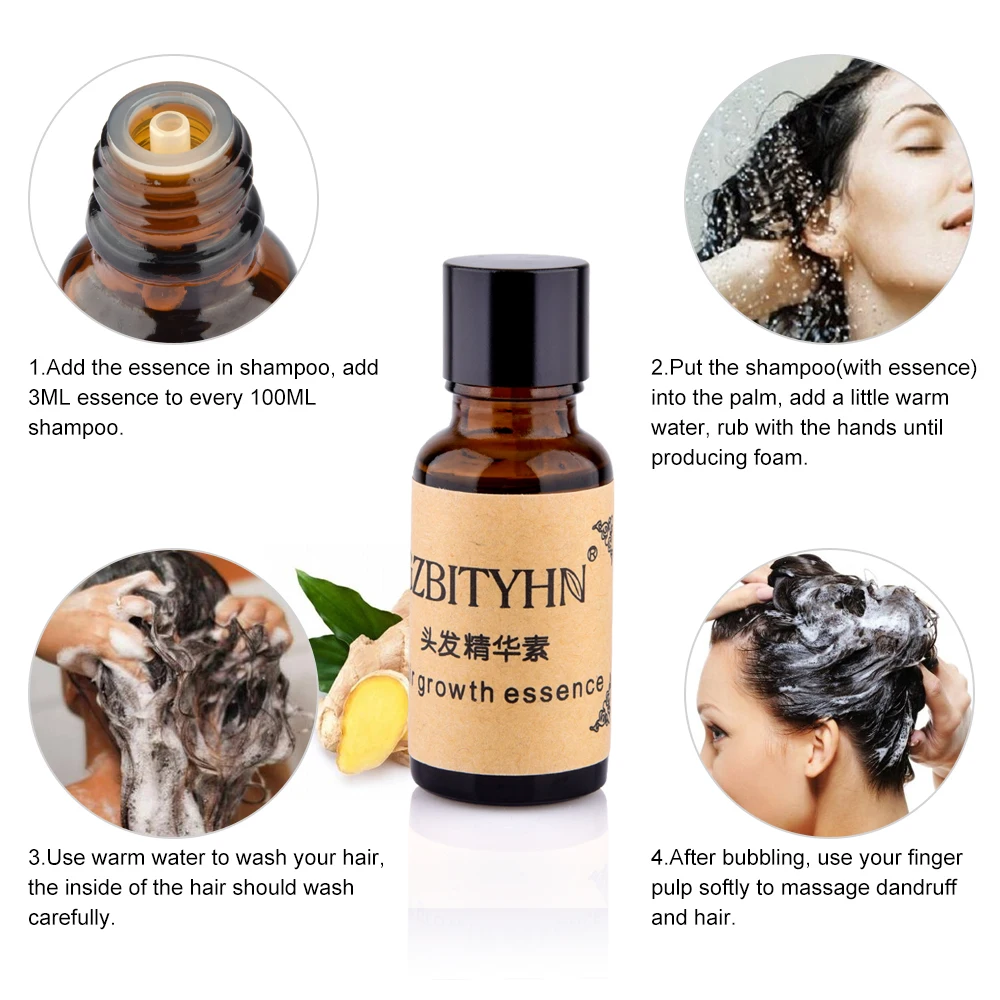 1.Add the essence in shampoo, add 3ML essence to every 100ML shampoo.

2.Put the shampoo(with essence) into the palm, add a little warm water, rub with the hands until producing foam.

ZBITYHN®

头发精华素

r growth essence

3.Use warm water to wash your hair, the inside of the hair should wash carefully.

4.After bubbling, use your finger pulp softly to massage dandruff and hair.