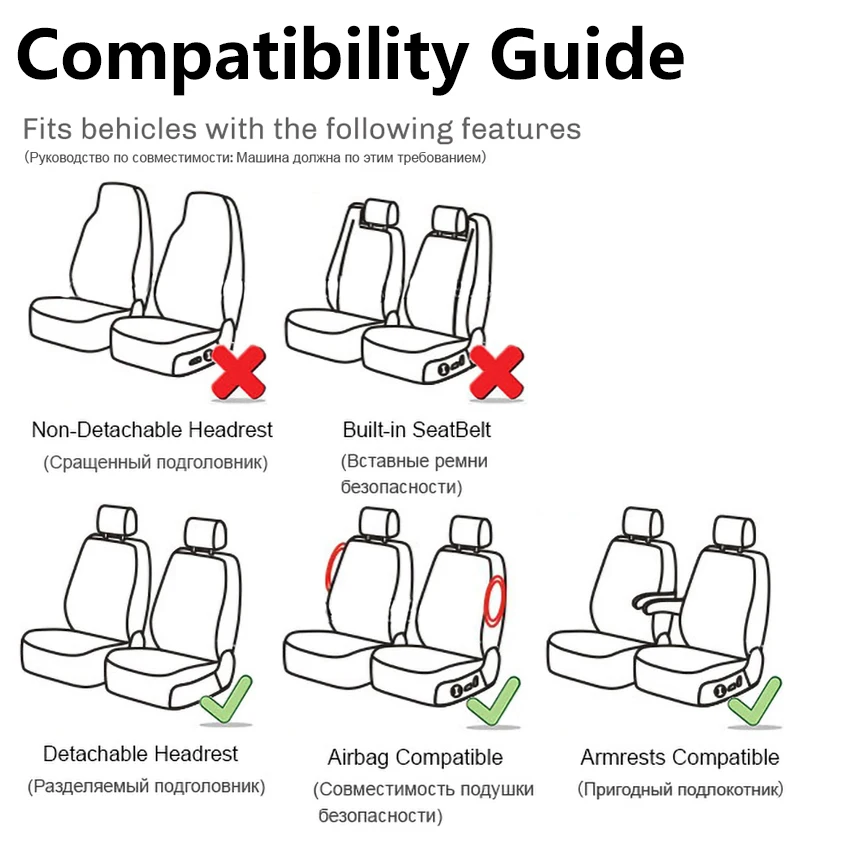 Compatibility Guide

Fits behicles with the following features
(Руководство по совместимости: Машина должна по этим требованием)

Non-Detachable Headrest
(Сращенный подголовник)

Built-in SeatBelt
(Вставные ремни безопасности)

Detachable Headrest
(Разделяемый подголовник)

Airbag Compatible
(Совместимость подушки безопасности)

Armrests Compatible
(Пригодный подлокотник)