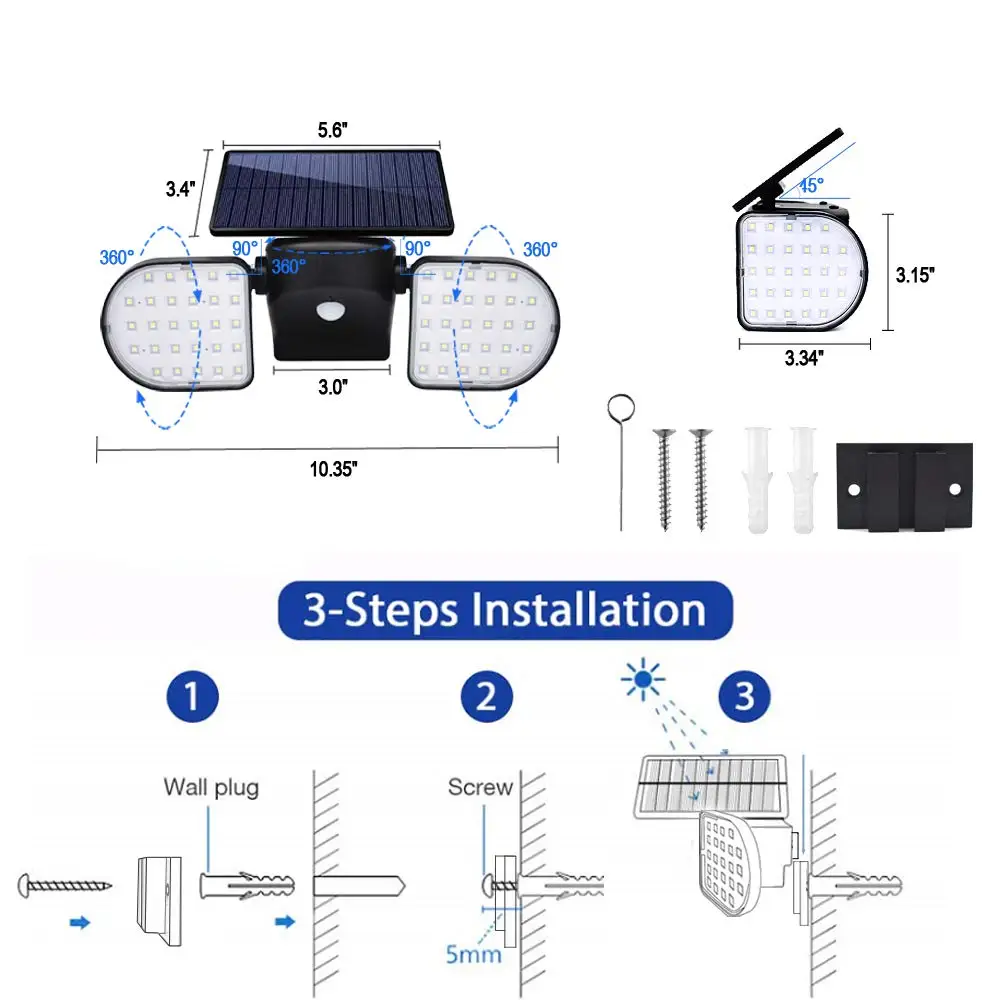 5.6"

3.4"

360°

90°

360°

90°

360°

3.0"

10.35"

45°

3.15"

3.34"

3-Steps Installation

1

2

3

Wall plug

Screw

5mm