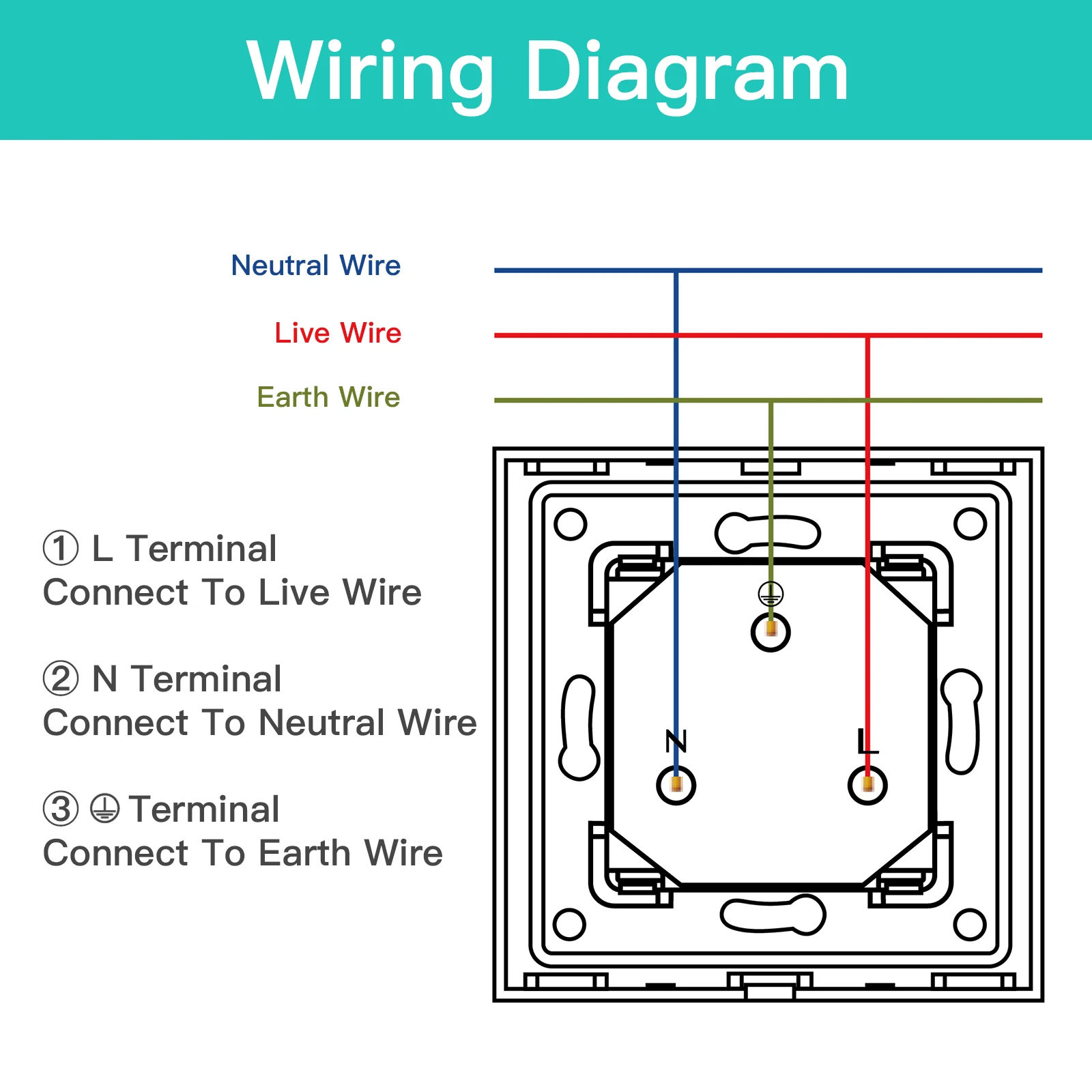 Wiring Diagram

Neutral Wire

Live Wire

Earth Wire

① L Terminal
Connect To Live Wire

② N Terminal
Connect To Neutral Wire

③ ⏚ Terminal
Connect To Earth Wire

⏚

N

L