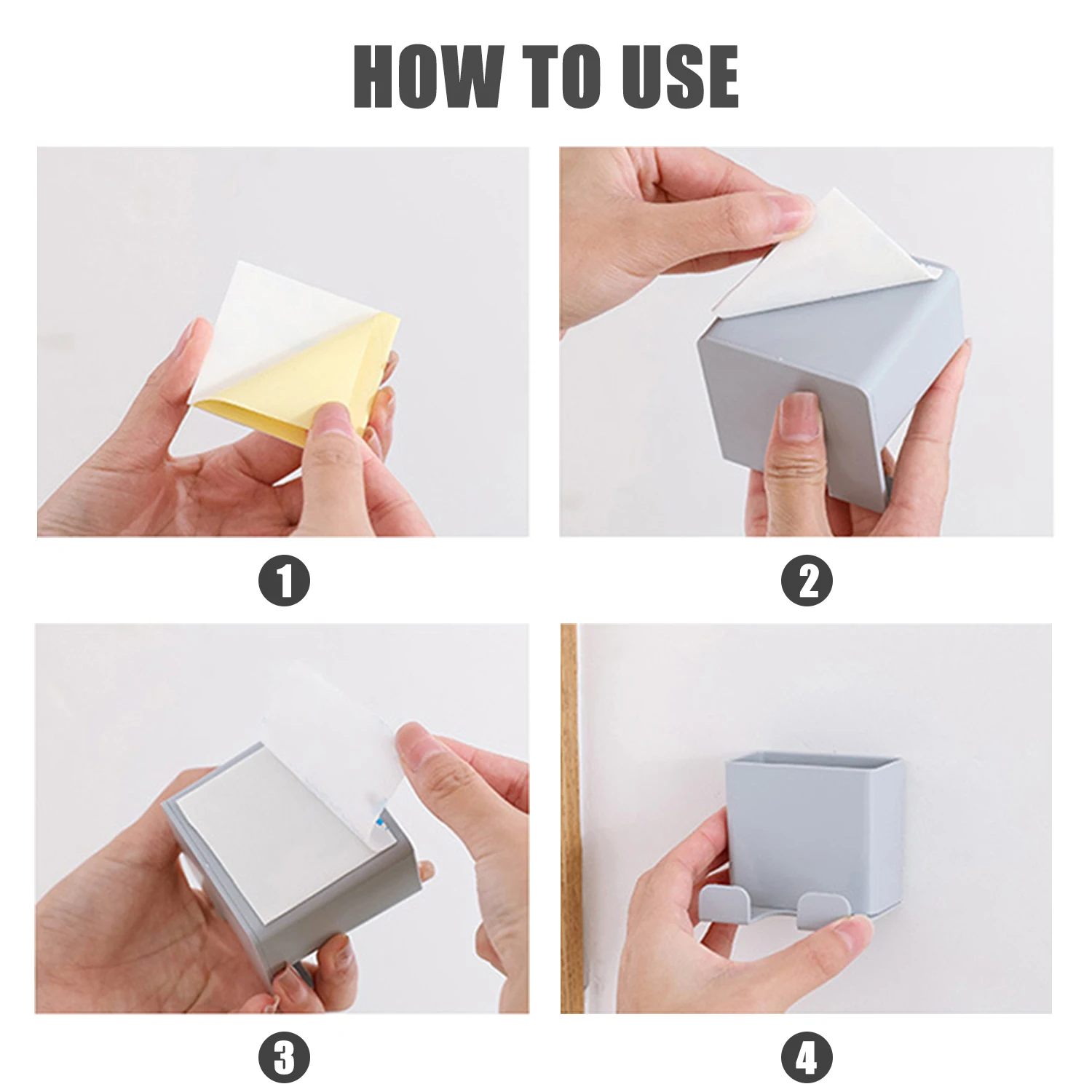 HOW TO USE

1

2

3

4