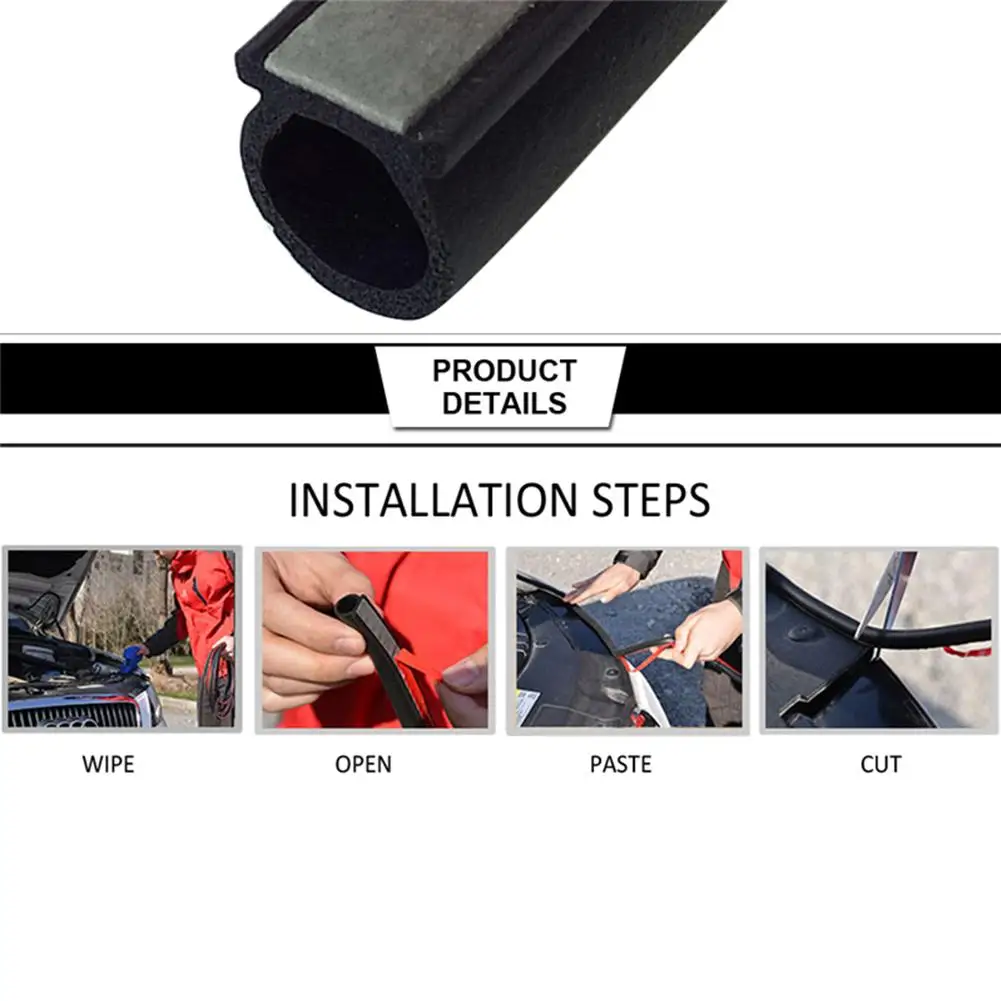 PRODUCT
DETAILS

INSTALLATION STEPS

WIPE

OPEN

PASTE

CUT