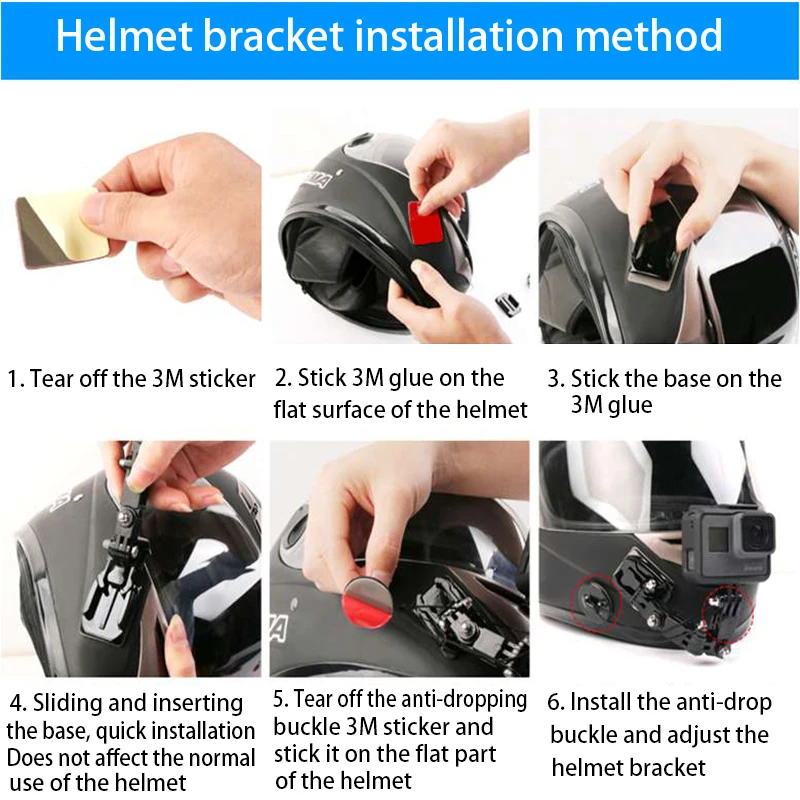 Helmet bracket installation method

1. Tear off the 3M sticker

2. Stick 3M glue on the flat surface of the helmet

3. Stick the base on the 3M glue

4. Sliding and inserting the base, quick installation Does not affect the normal use of the helmet

5. Tear off the anti-dropping buckle 3M sticker and stick it on the flat part of the helmet

6. Install the anti-drop buckle and adjust the helmet bracket