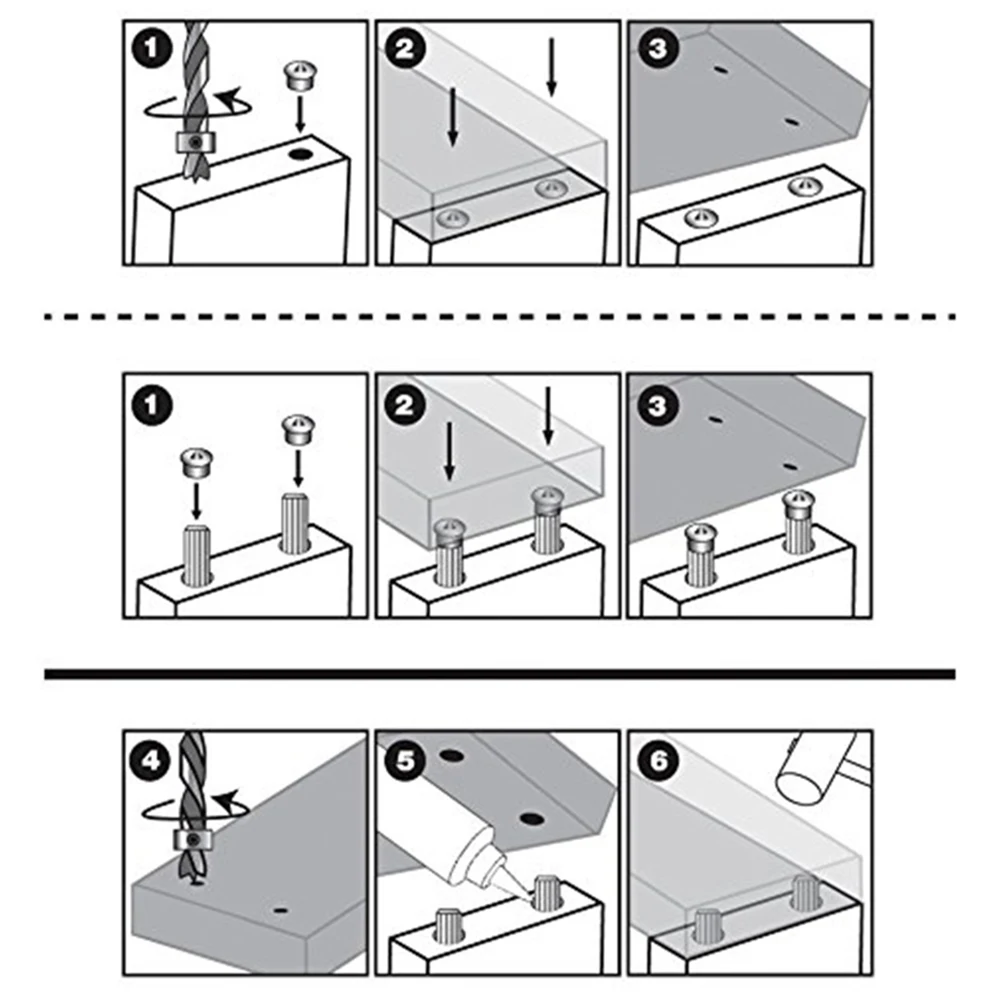 1
2
3
1
2
3
4
5
6