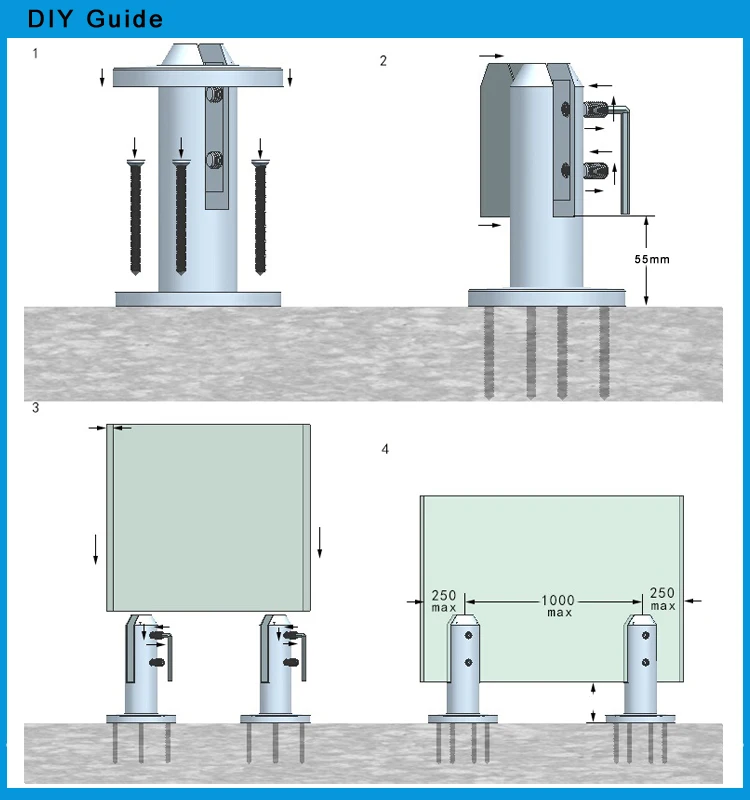 DIY Guide

1

2

55mm

3

4

250 max

1000 max

250 max