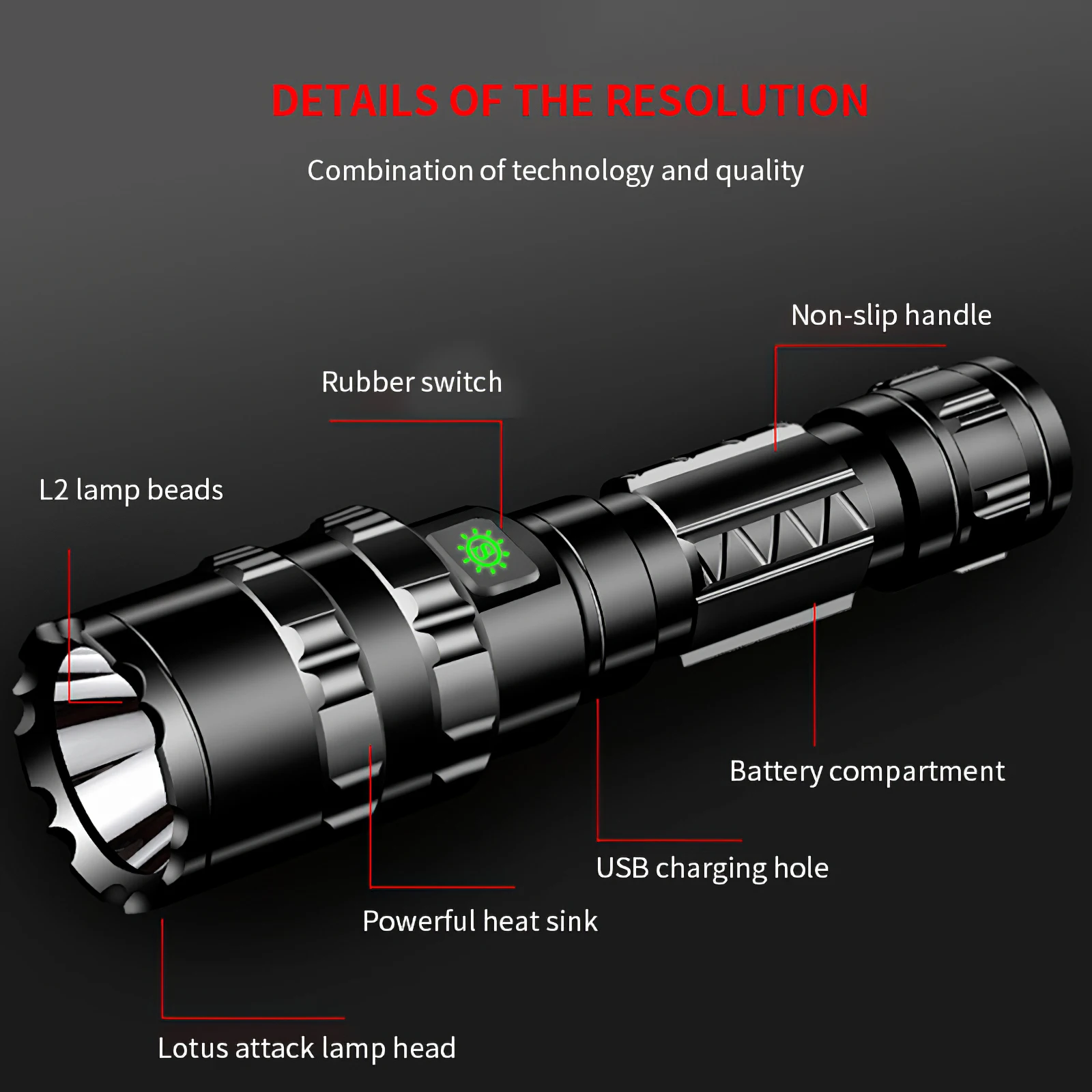 DETAILS OF THE RESOLUTION

Combination of technology and quality

Non-slip handle

Rubber switch

L2 lamp beads

Battery compartment

USB charging hole

Powerful heat sink

Lotus attack lamp head