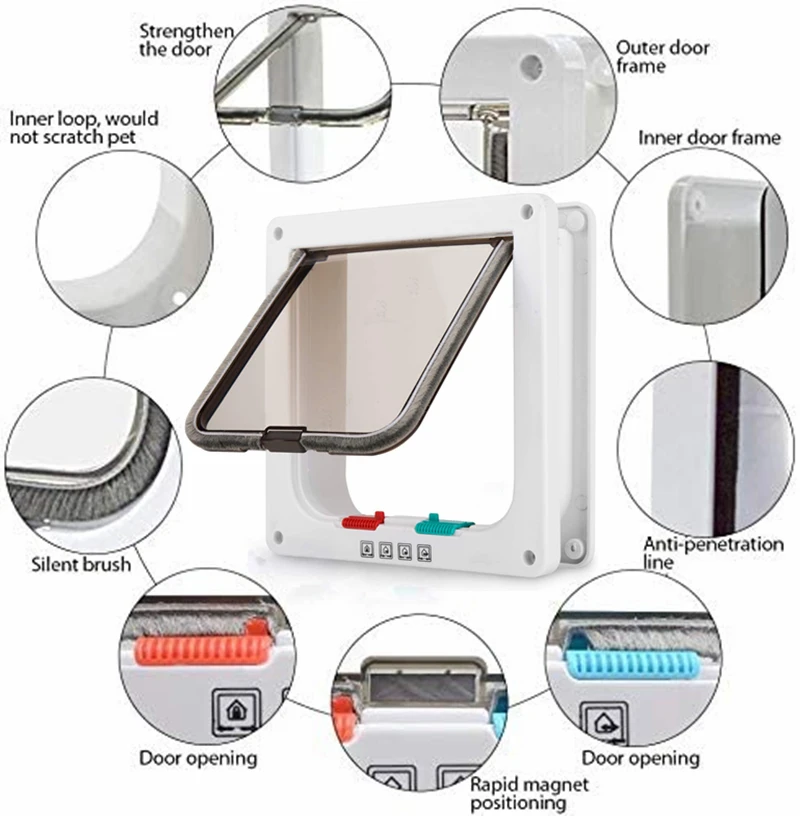 Strengthen the door

Outer door frame

Inner loop, would not scratch pet

Inner door frame

Silent brush

Anti-penetration line

Door opening

Rapid magnet positioning

Door opening