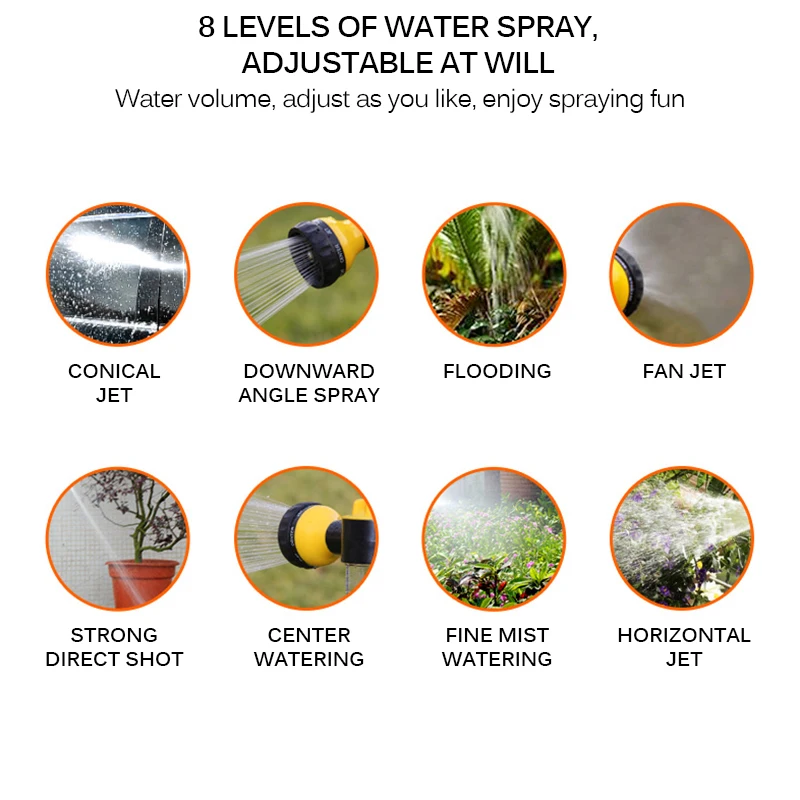 8 LEVELS OF WATER SPRAY, ADJUSTABLE AT WILL

Water volume, adjust as you like, enjoy spraying fun

CONICAL JET

DOWNWARD ANGLE SPRAY

FLOODING

FAN JET

STRONG DIRECT SHOT

CENTER WATERING

FINE MIST WATERING

HORIZONTAL JET