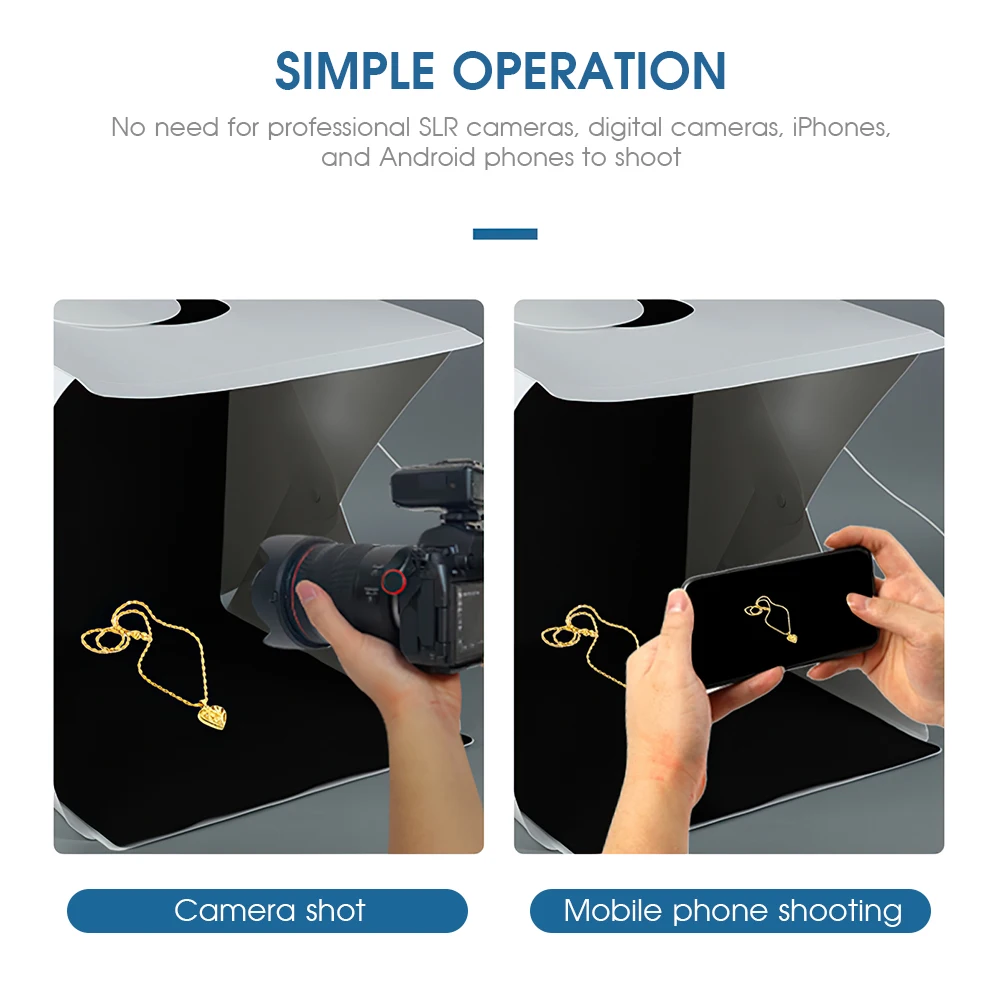 SIMPLE OPERATION

No need for professional SLR cameras, digital cameras, iPhones, and Android phones to shoot

Camera shot

Mobile phone shooting