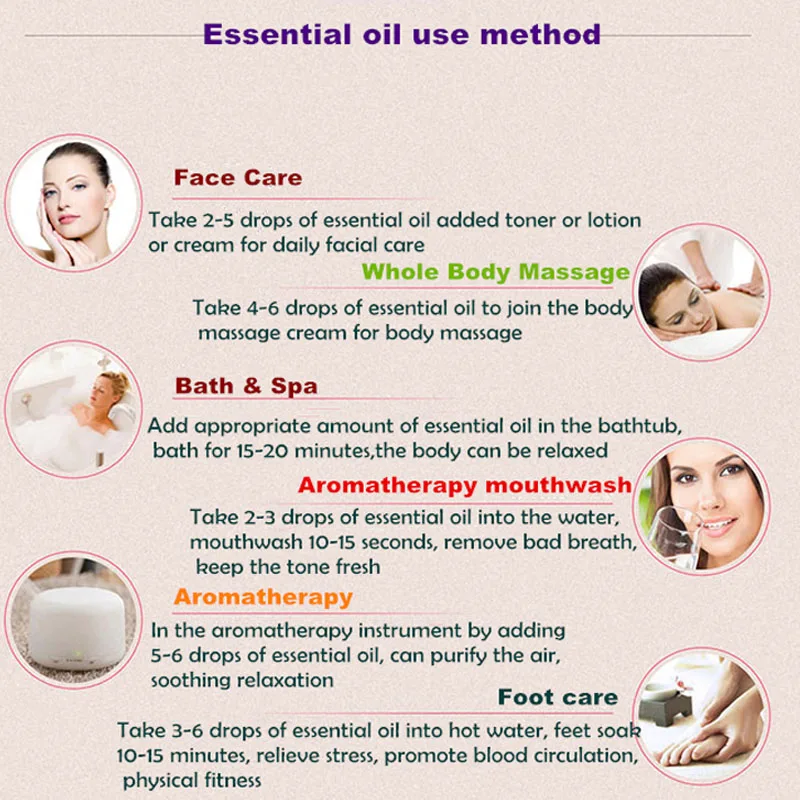 Essential oil use method

Face Care

Take 2-5 drops of essential oil added toner or lotion or cream for daily facial care

Whole Body Massage

Take 4-6 drops of essential oil to join the body massage cream for body massage

Bath & Spa

Add appropriate amount of essential oil in the bathtub, bath for 15-20 minutes,the body can be relaxed

Aromatherapy mouthwash

Take 2-3 drops of essential oil into the water, mouthwash 10-15 seconds, remove bad breath, keep the tone fresh

Aromatherapy

In the aromatherapy instrument by adding 5-6 drops of essential oil, can purify the air, soothing relaxation

Foot care

Take 3-6 drops of essential oil into hot water, feet soak 10-15 minutes, relieve stress, promote blood circulation, physical fitness