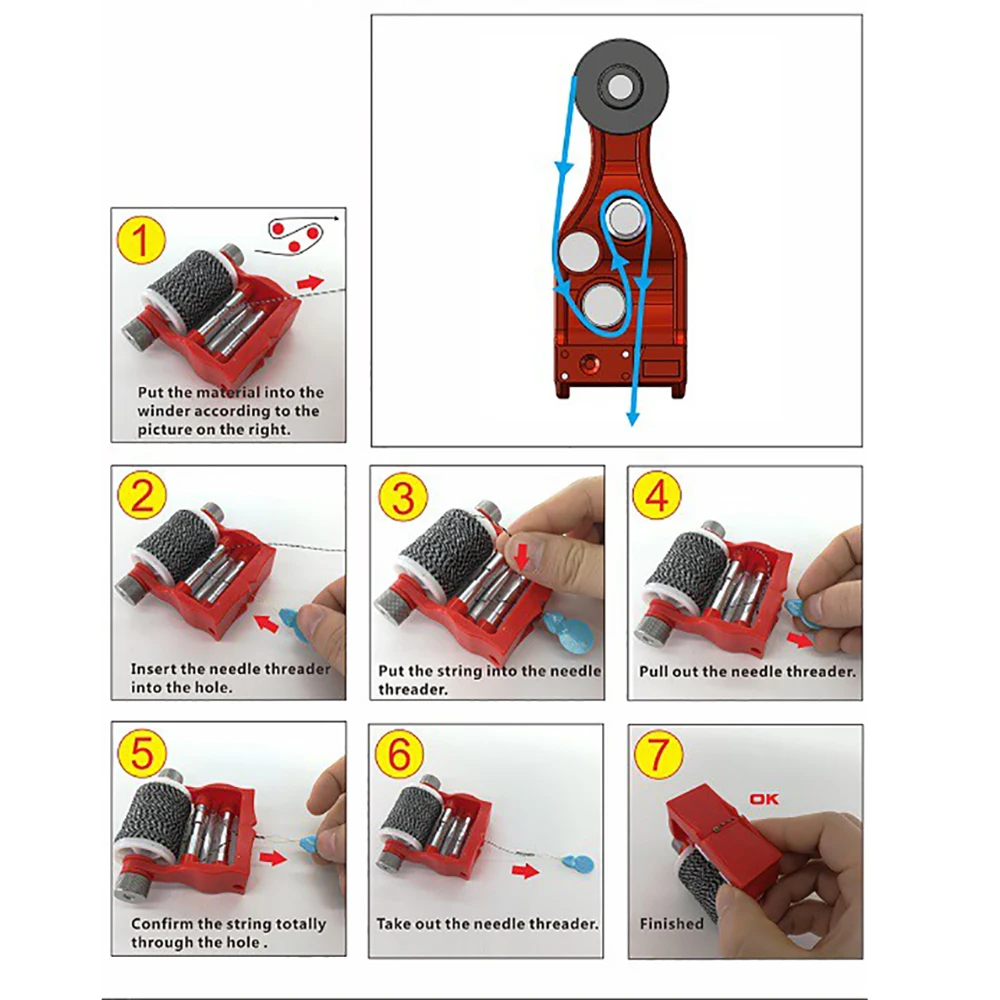 1

Put the material into the winder according to the picture on the right.

2

Insert the needle threader into the hole.

3

Put the string into the needle threader.

4

Pull out the needle threader.

5

Confirm the string totally through the hole .

6

Take out the needle threader.

7

OK

Finished