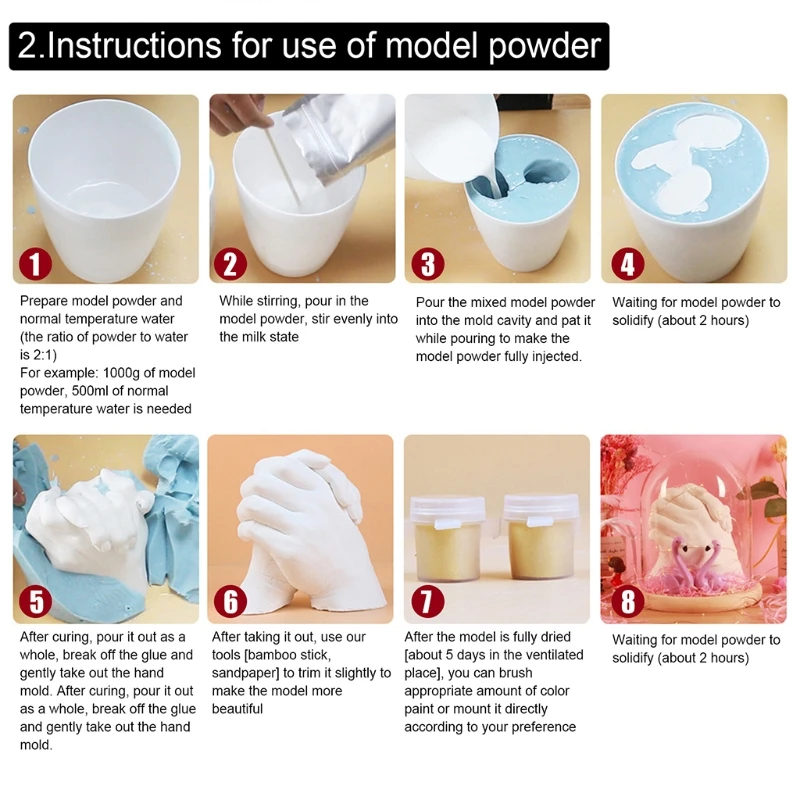 2.Instructions for use of model powder

1

Prepare model powder and normal temperature water (the ratio of powder to water is 2:1)
For example: 1000g of model powder, 500ml of normal temperature water is needed

2

While stirring, pour in the model powder, stir evenly into the milk state

3

Pour the mixed model powder into the mold cavity and pat it while pouring to make the model powder fully injected.

4

Waiting for model powder to solidify (about 2 hours)

5

After curing, pour it out as a whole, break off the glue and gently take out the hand mold. After curing, pour it out as a whole, break off the glue and gently take out the hand mold.

6

After taking it out, use our tools [bamboo stick, sandpaper] to trim it slightly to make the model more beautiful

7

After the model is fully dried [about 5 days in the ventilated place], you can brush appropriate amount of color paint or mount it directly according to your preference

8

Waiting for model powder to solidify (about 2 hours)