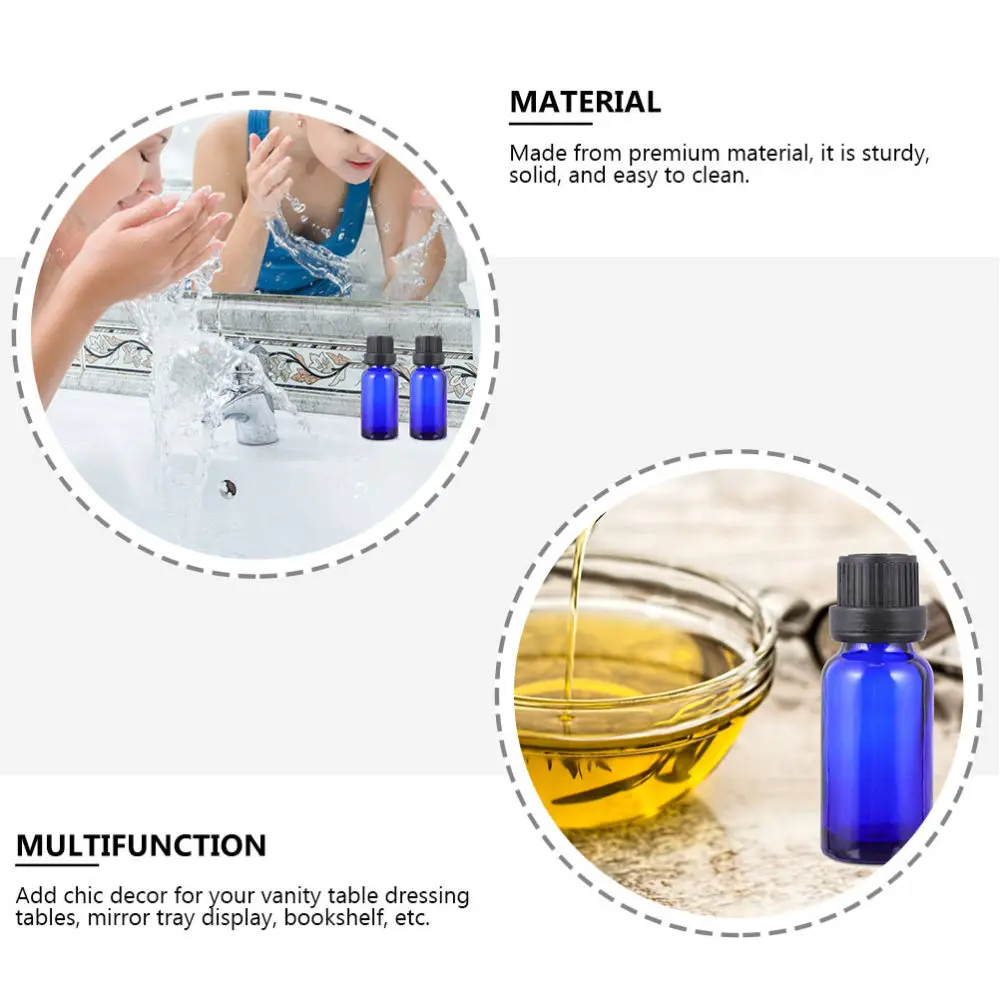 MATERIAL

Made from premium material, it is sturdy, solid, and easy to clean.

MULTIFUNCTION

Add chic decor for your vanity table dressing tables, mirror tray display, bookshelf, etc.