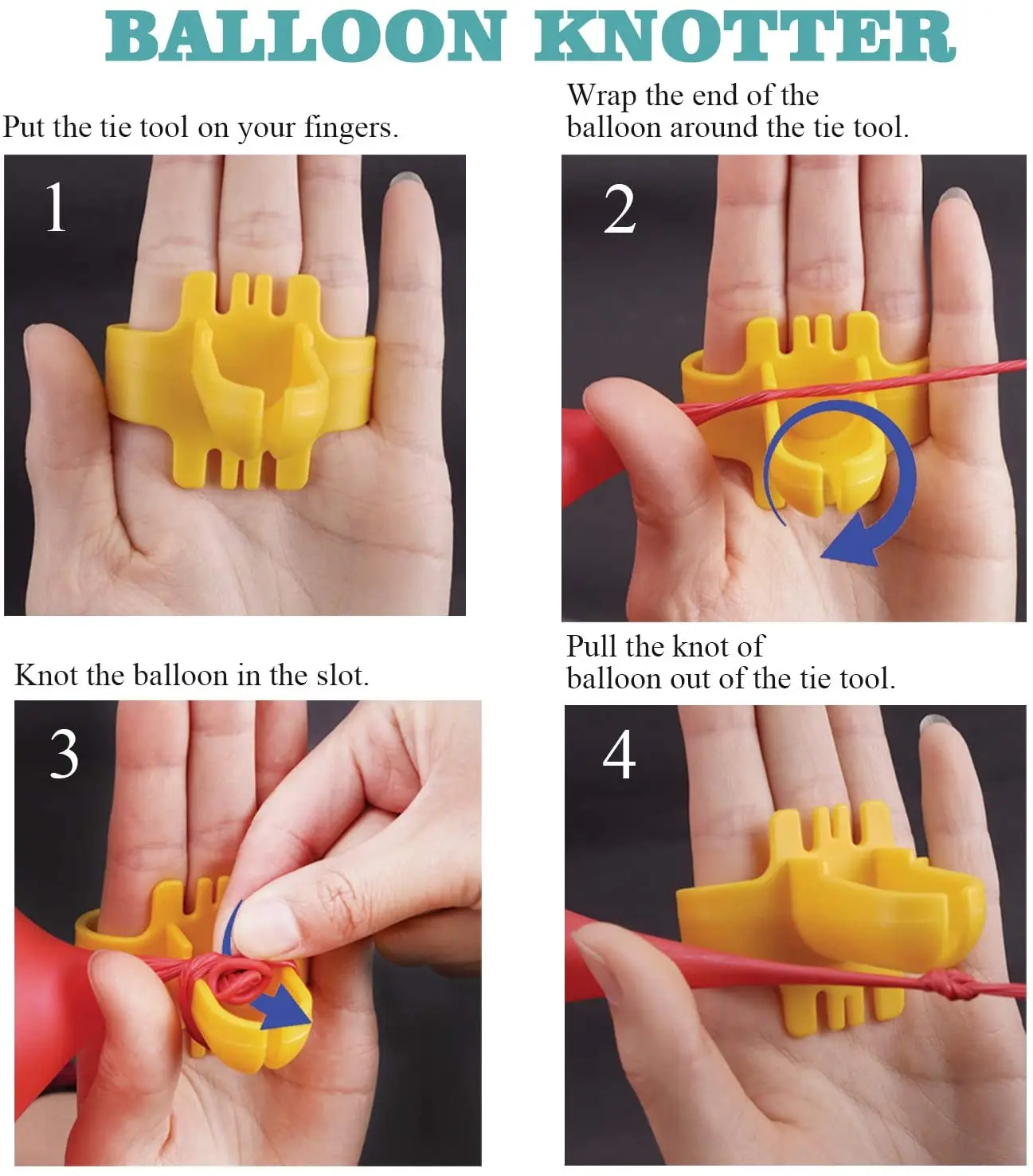 BALLOON KNOTTER

Put the tie tool on your fingers.

1

Wrap the end of the balloon around the tie tool.

2

Knot the balloon in the slot.

3

Pull the knot of balloon out of the tie tool.

4