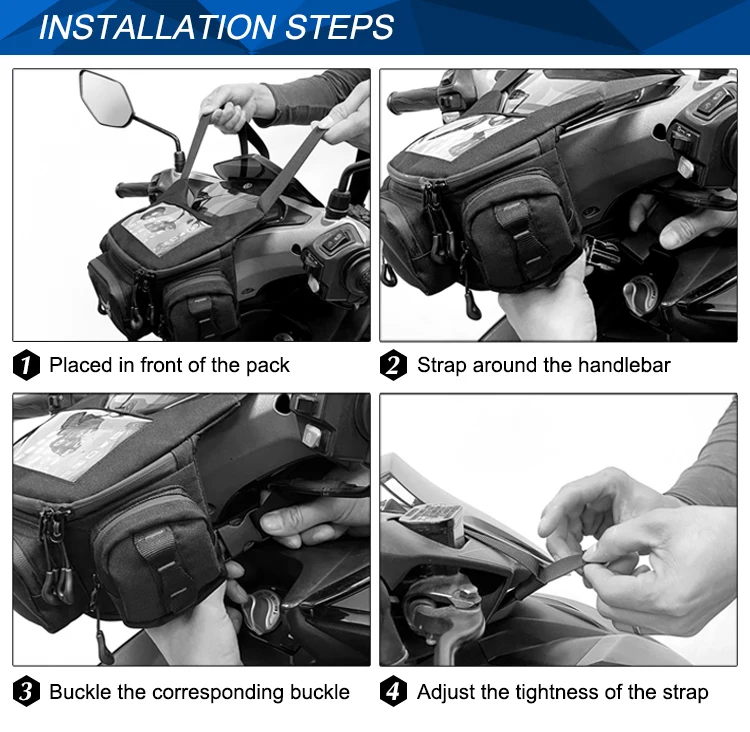 INSTALLATION STEPS

1 Placed in front of the pack

2 Strap around the handlebar

3 Buckle the corresponding buckle

4 Adjust the tightness of the strap