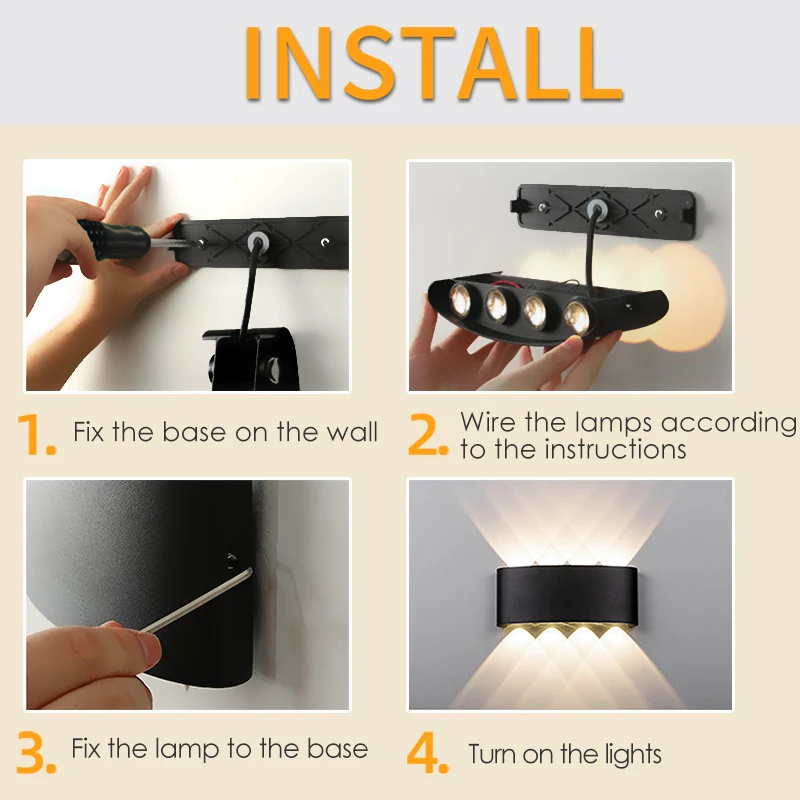 INSTALL

1. Fix the base on the wall

2. Wire the lamps according to the instructions

3. Fix the lamp to the base

4. Turn on the lights