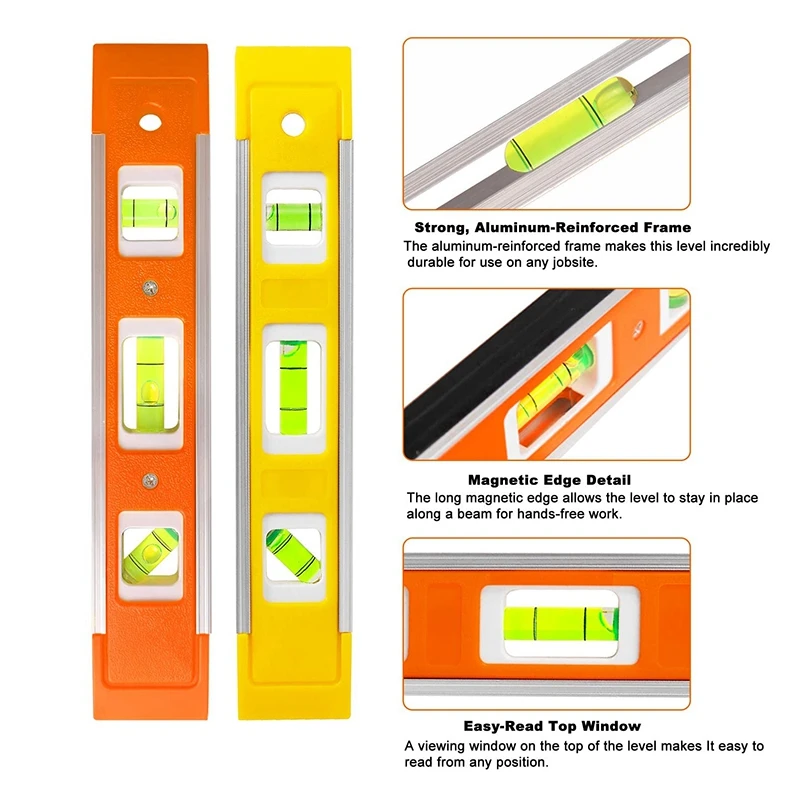 Strong, Aluminum-Reinforced Frame
The aluminum-reinforced frame makes this level incredibly durable for use on any jobsite.

Magnetic Edge Detail
The long magnetic edge allows the level to stay in place along a beam for hands-free work.

Easy-Read Top Window
A viewing window on the top of the level makes It easy to read from any position.