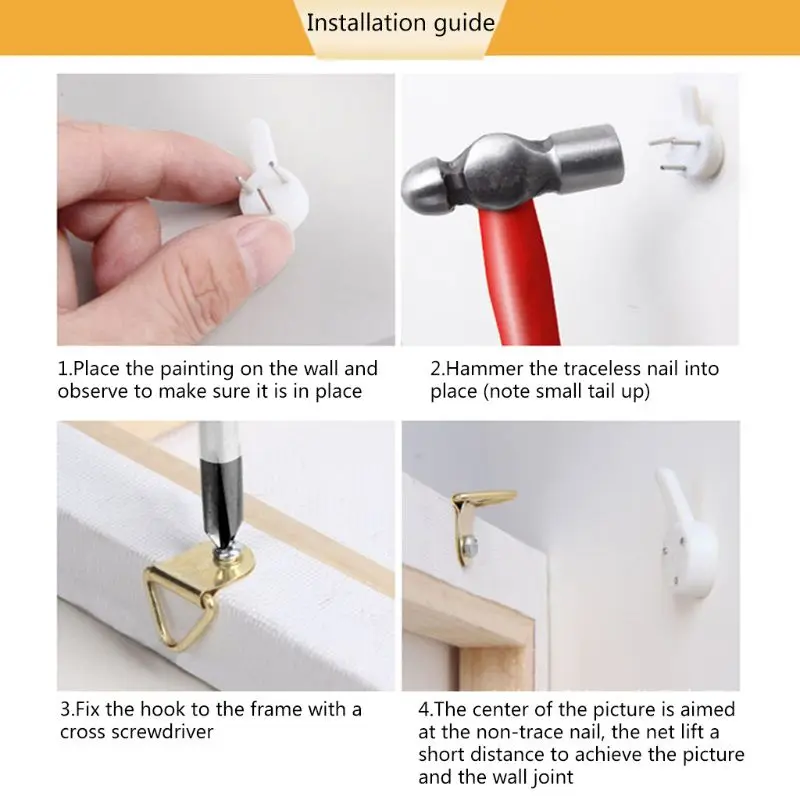 Installation guide

1.Place the painting on the wall and observe to make sure it is in place

2.Hammer the traceless nail into place (note small tail up)

3.Fix the hook to the frame with a cross screwdriver

4.The center of the picture is aimed at the non-trace nail, the net lift a short distance to achieve the picture and the wall joint