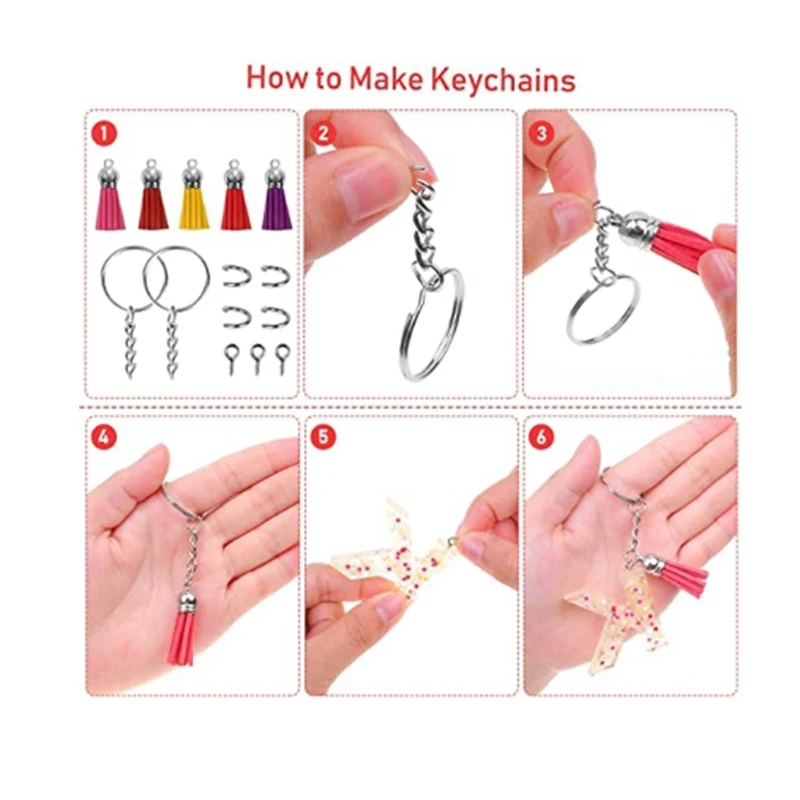 How to Make Keychains

1

2

3

4

5

6