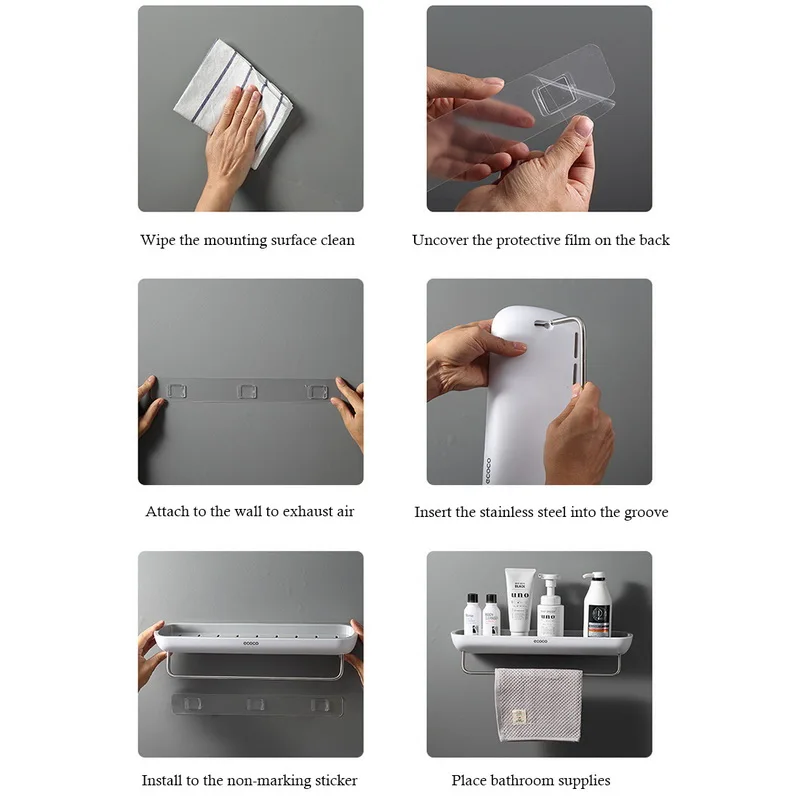 Wipe the mounting surface clean

Uncover the protective film on the back

Attach to the wall to exhaust air

ecoco

Insert the stainless steel into the groove

ecoco

Install to the non-marking sticker

uno

uno

ecoco

Place bathroom supplies