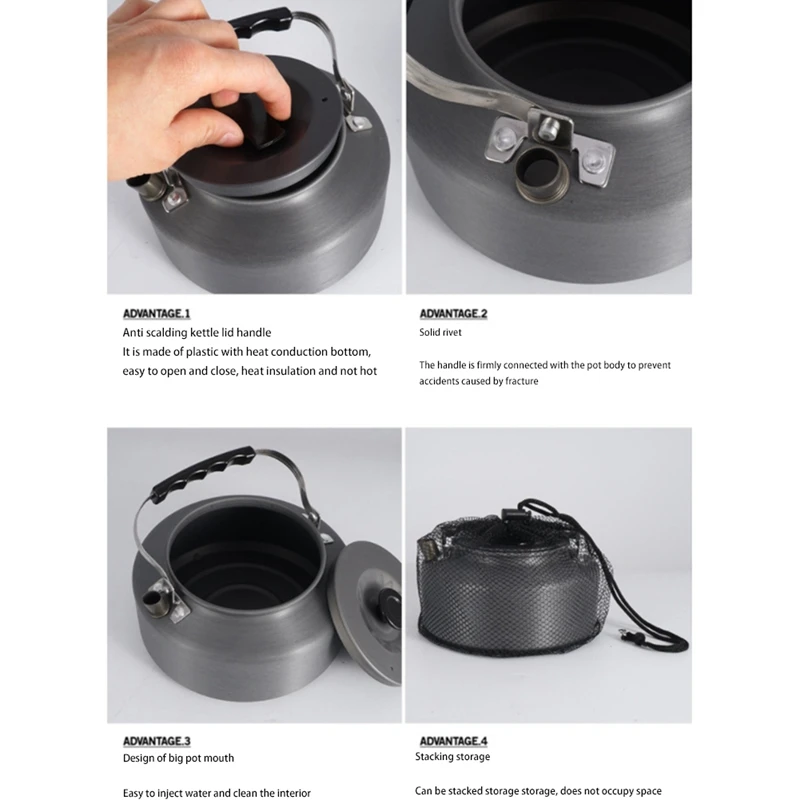 ADVANTAGE.1
Anti scalding kettle lid handle
It is made of plastic with heat conduction bottom, easy to open and close, heat insulation and not hot

ADVANTAGE.2
Solid rivet

The handle is firmly connected with the pot body to prevent accidents caused by fracture

ADVANTAGE.3
Design of big pot mouth

Easy to inject water and clean the interior

ADVANTAGE.4
Stacking storage

Can be stacked storage storage, does not occupy space