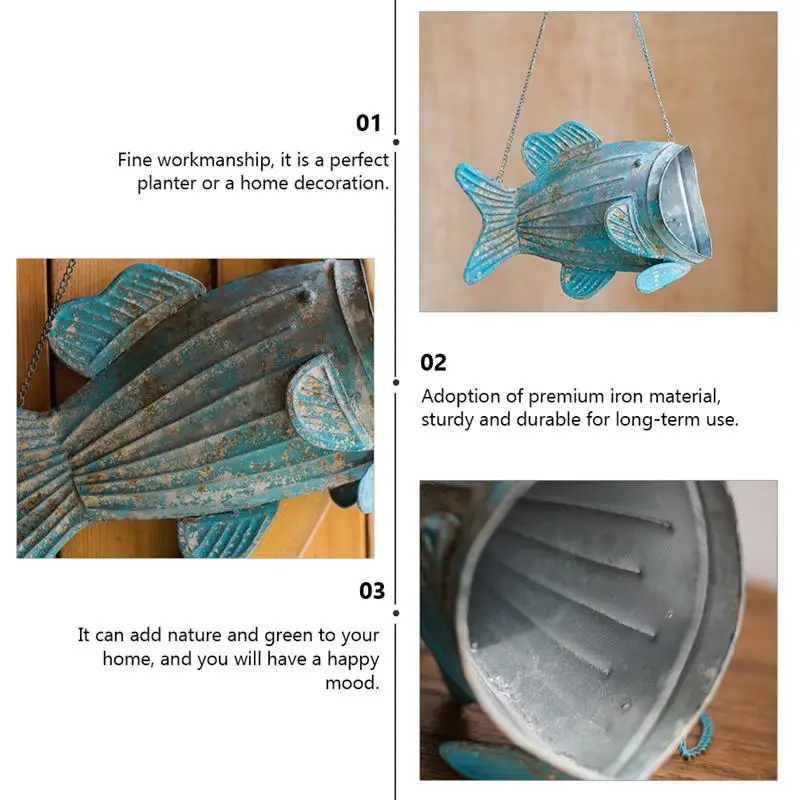 01

Fine workmanship, it is a perfect planter or a home decoration.

02

Adoption of premium iron material, sturdy and durable for long-term use.

03

It can add nature and green to your home, and you will have a happy mood.