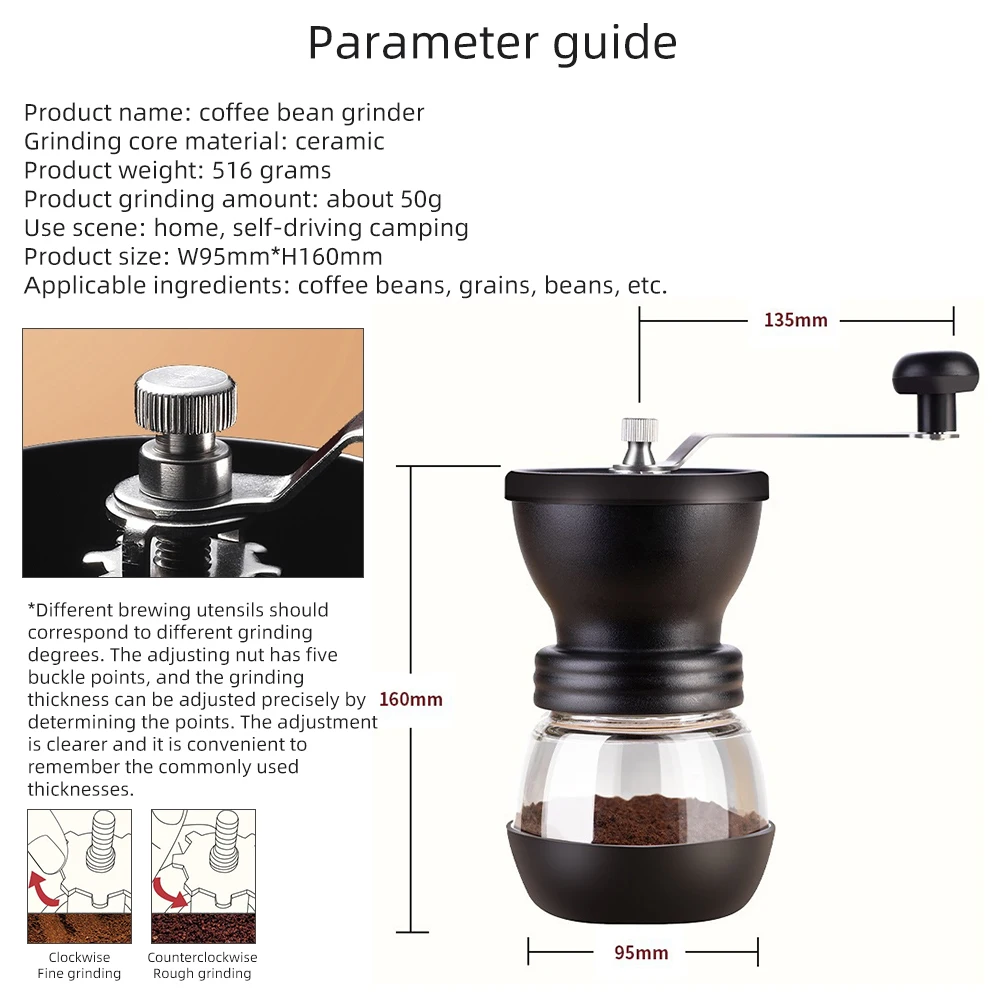 Parameter guide

Product name: coffee bean grinder
Grinding core material: ceramic
Product weight: 516 grams
Product grinding amount: about 50g
Use scene: home, self-driving camping
Product size: W95mm*H160mm
Applicable ingredients: coffee beans, grains, beans, etc.

135mm

*Different brewing utensils should correspond to different grinding degrees. The adjusting nut has five buckle points, and the grinding thickness can be adjusted precisely by determining the points. The adjustment is clearer and it is convenient to remember the commonly used thicknesses.

160mm

Clockwise
Fine grinding

Counterclockwise
Rough grinding

95mm