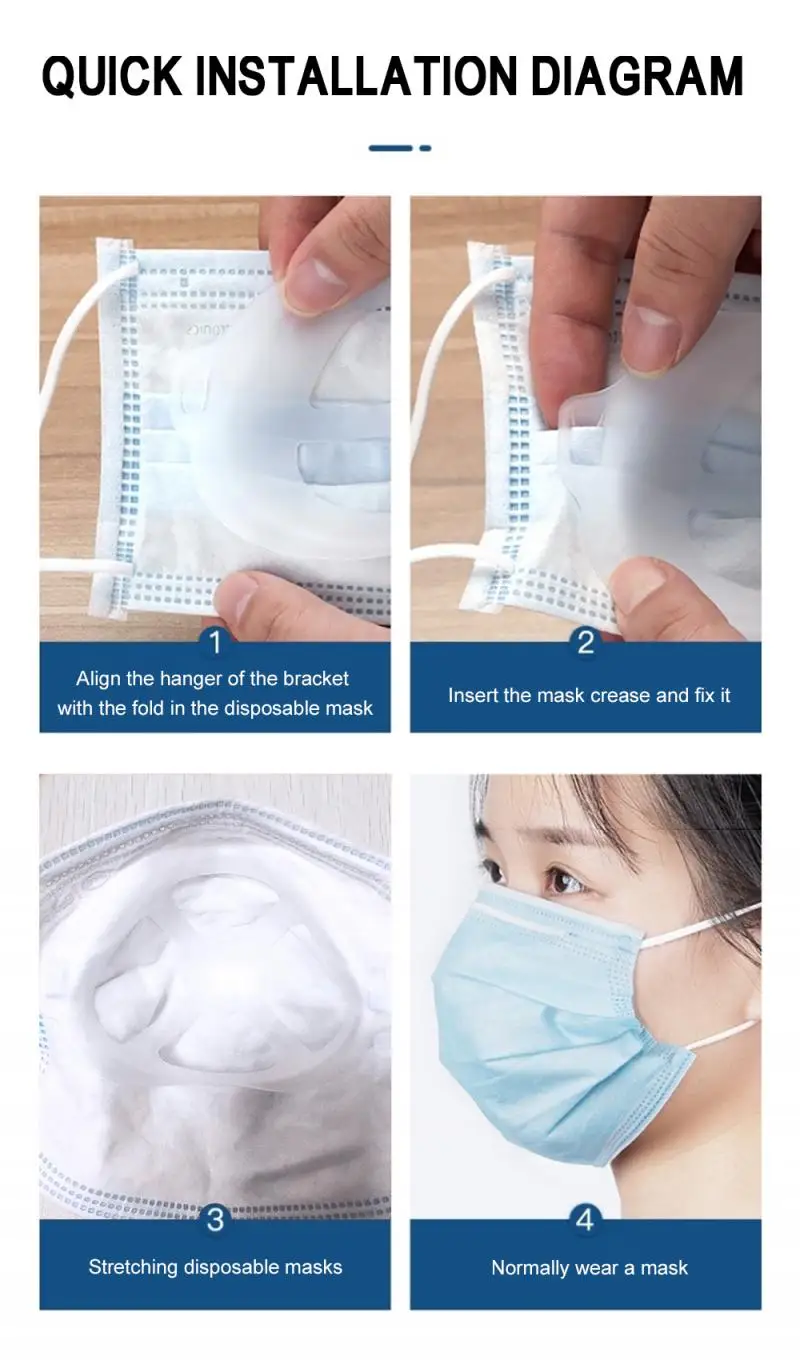 QUICK INSTALLATION DIAGRAM

1
Align the hanger of the bracket with the fold in the disposable mask

2
Insert the mask crease and fix it

3
Stretching disposable masks

4
Normally wear a mask