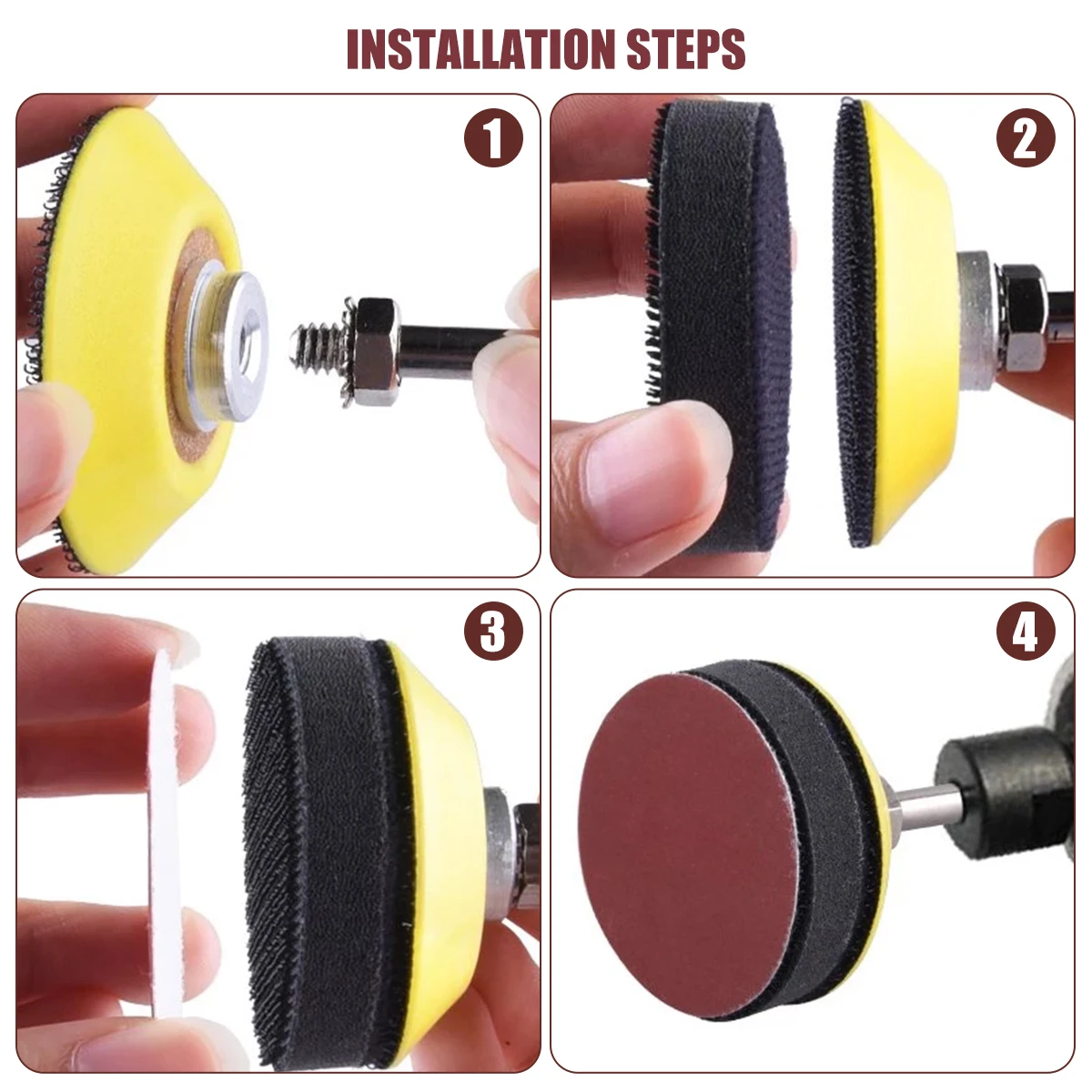 INSTALLATION STEPS

1

2

3

4