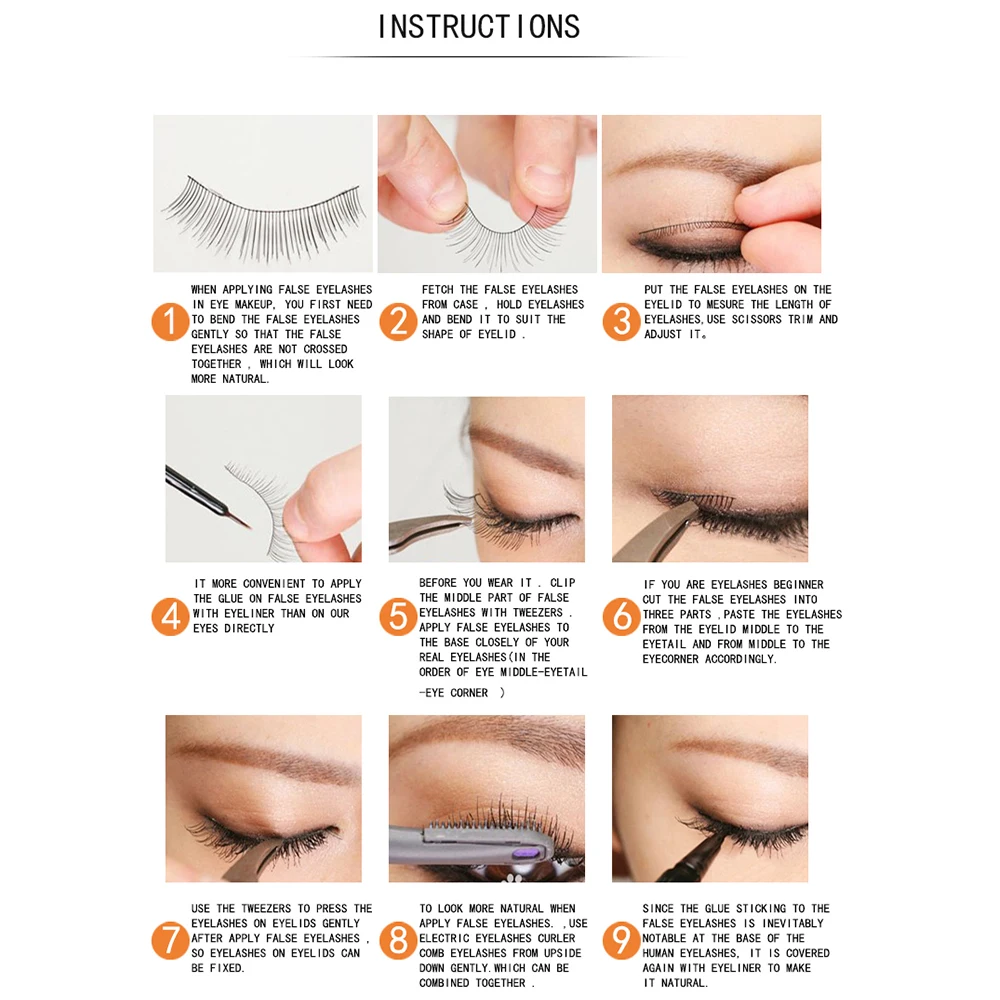 INSTRUCTIONS

1 WHEN APPLYING FALSE EYELASHES IN EYE MAKEUP, YOU FIRST NEED TO BEND THE FALSE EYELASHES GENTLY SO THAT THE FALSE EYELASHES ARE NOT CROSSED TOGETHER , WHICH WILL LOOK MORE NATURAL.

2 FETCH THE FALSE EYELASHES FROM CASE , HOLD EYELASHES AND BEND IT TO SUIT THE SHAPE OF EYELID .

3 PUT THE FALSE EYELASHES ON THE EYELID TO MESURE THE LENGTH OF EYELASHES,USE SCISSORS TRIM AND ADJUST IT。

4 IT MORE CONVENIENT TO APPLY THE GLUE ON FALSE EYELASHES WITH EYELINER THAN ON OUR EYES DIRECTLY

5 BEFORE YOU WEAR IT . CLIP THE MIDDLE PART OF FALSE EYELASHES WITH TWEEZERS . APPLY FALSE EYELASHES TO THE BASE CLOSELY OF YOUR REAL EYELASHES(IN THE ORDER OF EYE MIDDLE-EYETAIL -EYE CORNER )

6 IF YOU ARE EYELASHES BEGINNER CUT THE FALSE EYELASHES INTO THREE PARTS ,PASTE THE EYELASHES FROM THE EYELID MIDDLE TO THE EYETAIL AND FROM MIDDLE TO THE EYECORNER ACCORDINGLY.

7 USE THE TWEEZERS TO PRESS THE EYELASHES ON EYELIDS GENTLY AFTER APPLY FALSE EYELASHES , SO EYELASHES ON EYELIDS CAN BE FIXED.

8 TO LOOK MORE NATURAL WHEN APPLY FALSE EYELASHES. ,USE ELECTRIC EYELASHES CURLER COMB EYELASHES FROM UPSIDE DOWN GENTLY.WHICH CAN BE COMBINED TOGETHER .

9 SINCE THE GLUE STICKING TO THE FALSE EYELASHES IS INEVITABLY NOTABLE AT THE BASE OF THE HUMAN EYELASHES, IT IS COVERED AGAIN WITH EYELINER TO MAKE IT NATURAL.