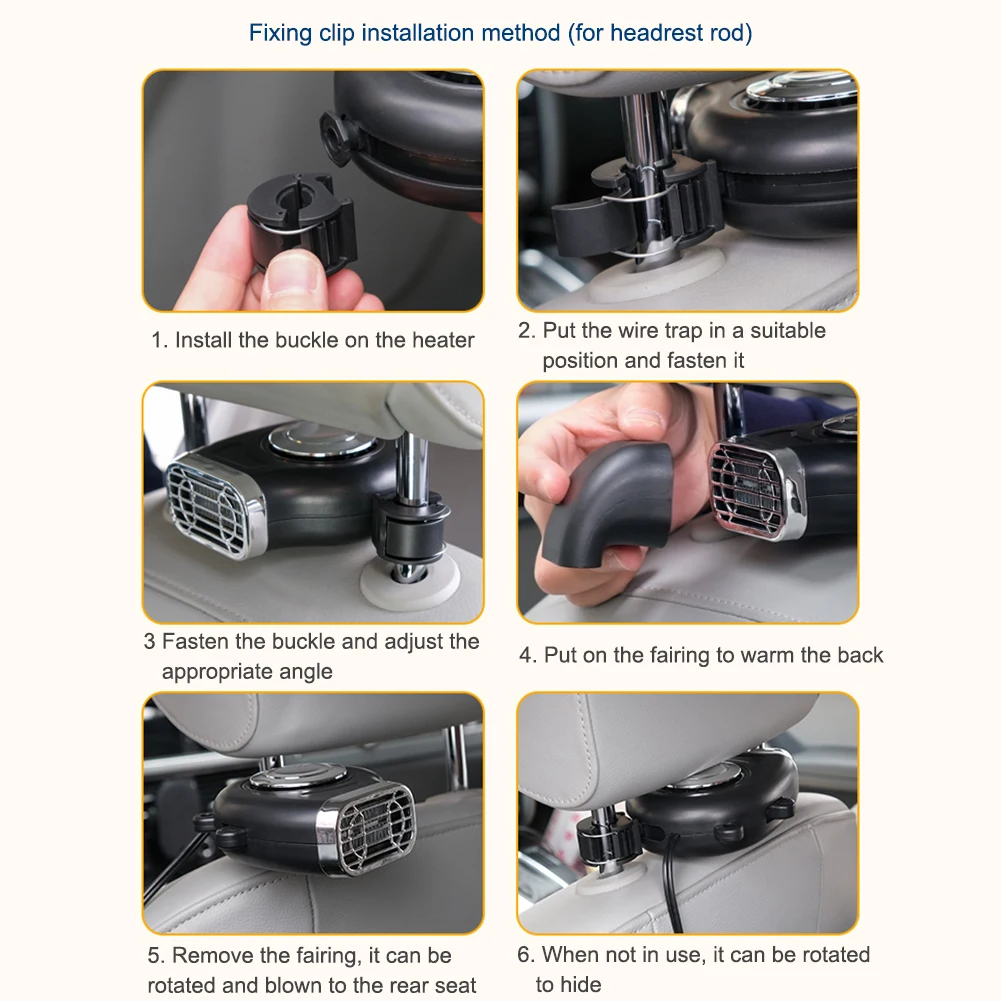 Fixing clip installation method (for headrest rod)

1. Install the buckle on the heater

2. Put the wire trap in a suitable position and fasten it

3 Fasten the buckle and adjust the appropriate angle

4. Put on the fairing to warm the back

5. Remove the fairing, it can be rotated and blown to the rear seat

6. When not in use, it can be rotated to hide