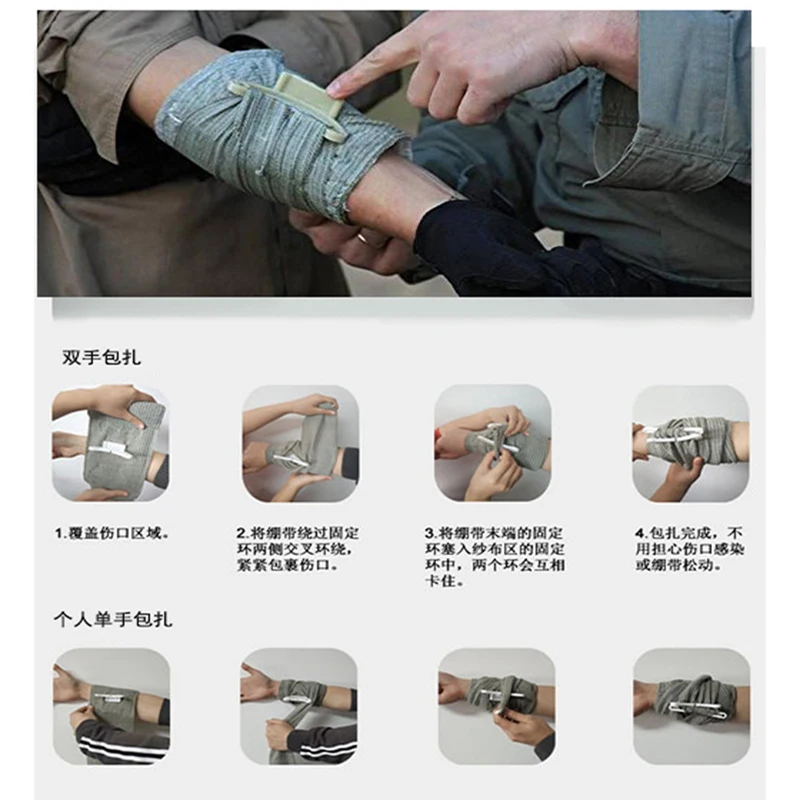 双手包扎

1.覆盖伤口区域。

2.将绷带绕过固定环两侧交叉环绕，紧紧包裹伤口。

3.将绷带末端的固定环塞入纱布区的固定环中，两个环会互相卡住。

4.包扎完成，不用担心伤口感染或绷带松动。

个人单手包扎