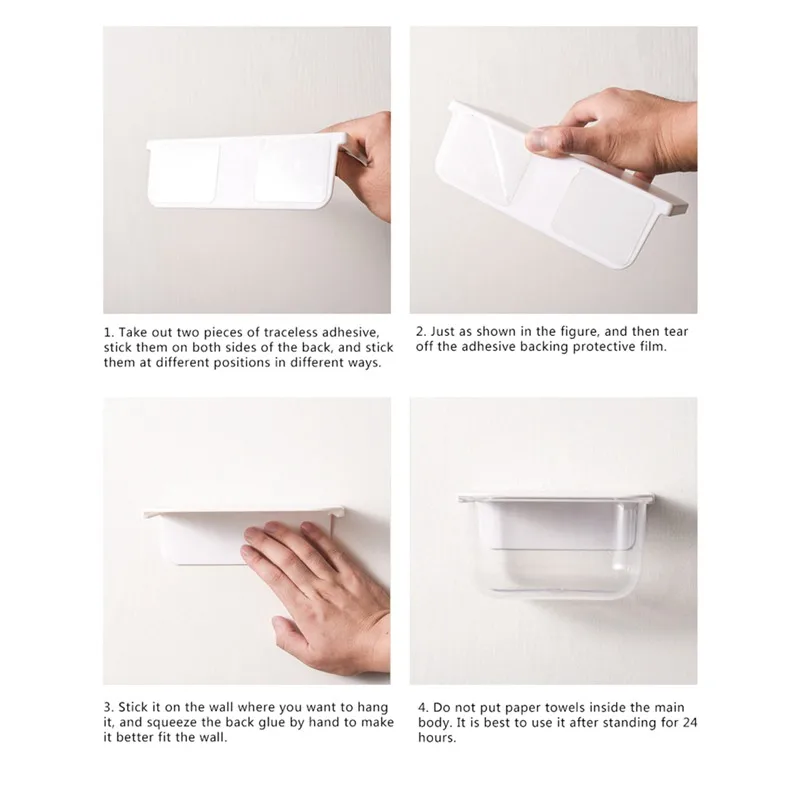 1. Take out two pieces of traceless adhesive, stick them on both sides of the back, and stick them at different positions in different ways.

2. Just as shown in the figure, and then tear off the adhesive backing protective film.

3. Stick it on the wall where you want to hang it, and squeeze the back glue by hand to make it better fit the wall.

4. Do not put paper towels inside the main body. It is best to use it after standing for 24 hours.