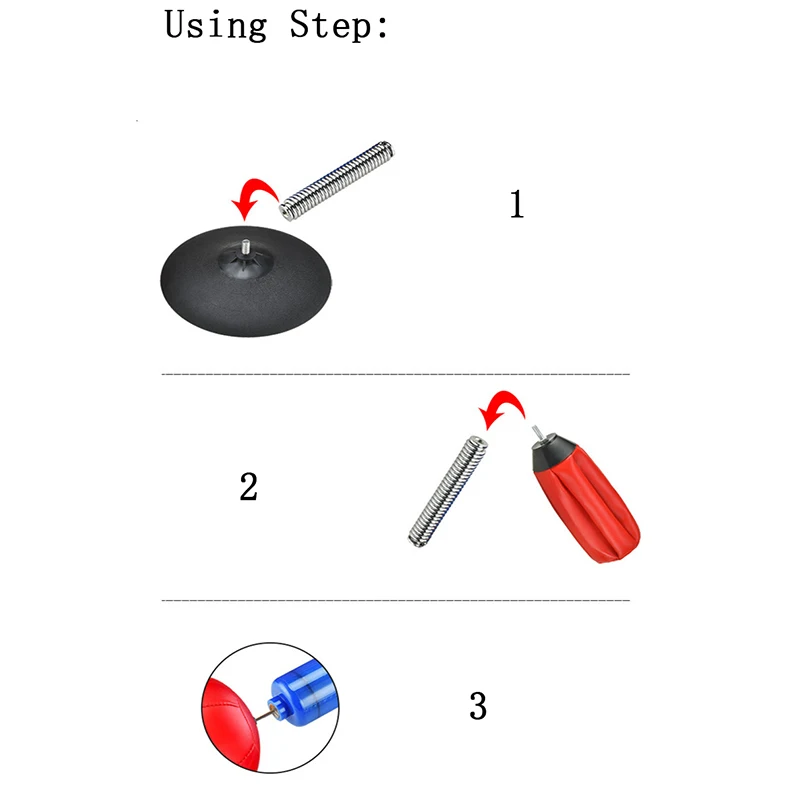 Using Step:

1

2

3