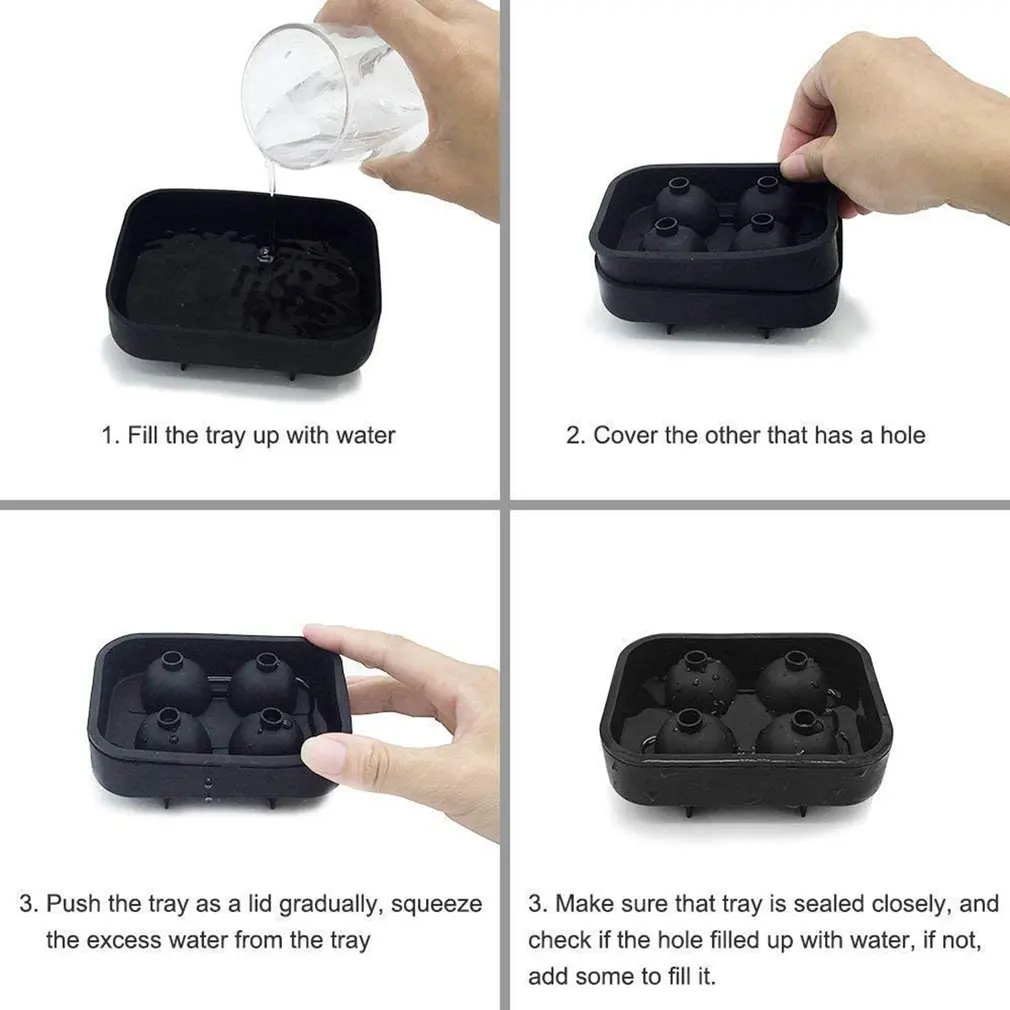 1. Fill the tray up with water

2. Cover the other that has a hole

3. Push the tray as a lid gradually, squeeze the excess water from the tray

3. Make sure that tray is sealed closely, and check if the hole filled up with water, if not, add some to fill it.