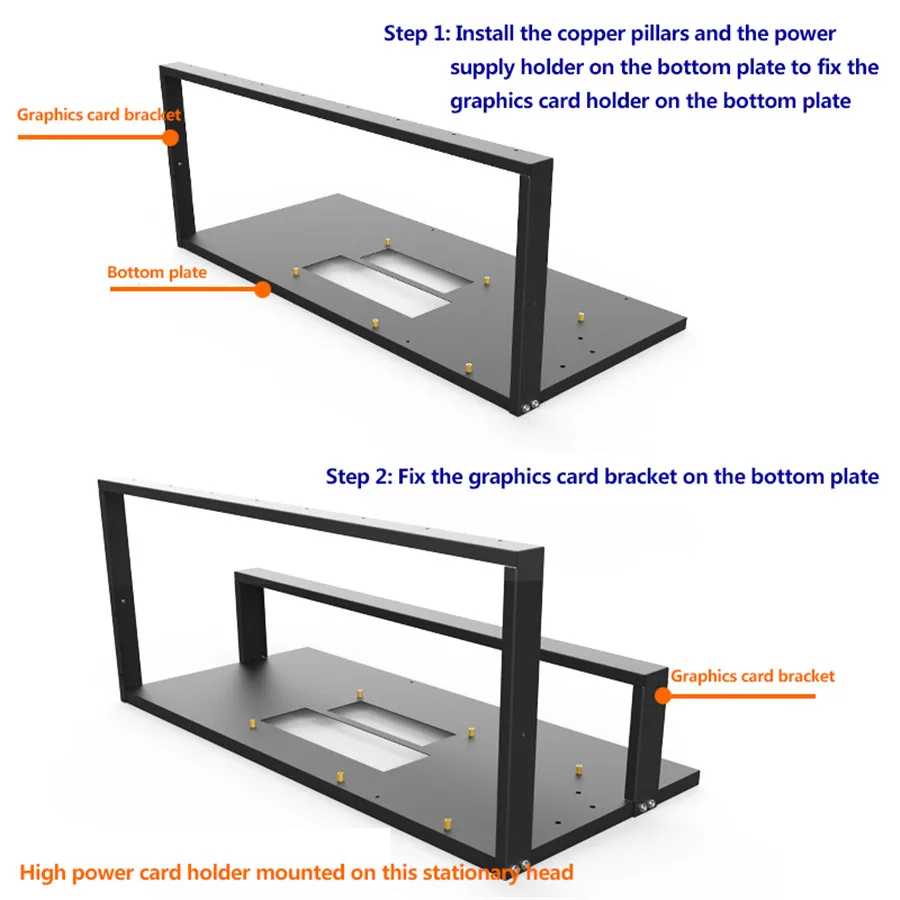 Step 1: Install the copper pillars and the power supply holder on the bottom plate to fix the graphics card holder on the bottom plate

Graphics card bracket

Bottom plate

Step 2: Fix the graphics card bracket on the bottom plate

Graphics card bracket

High power card holder mounted on this stationary head