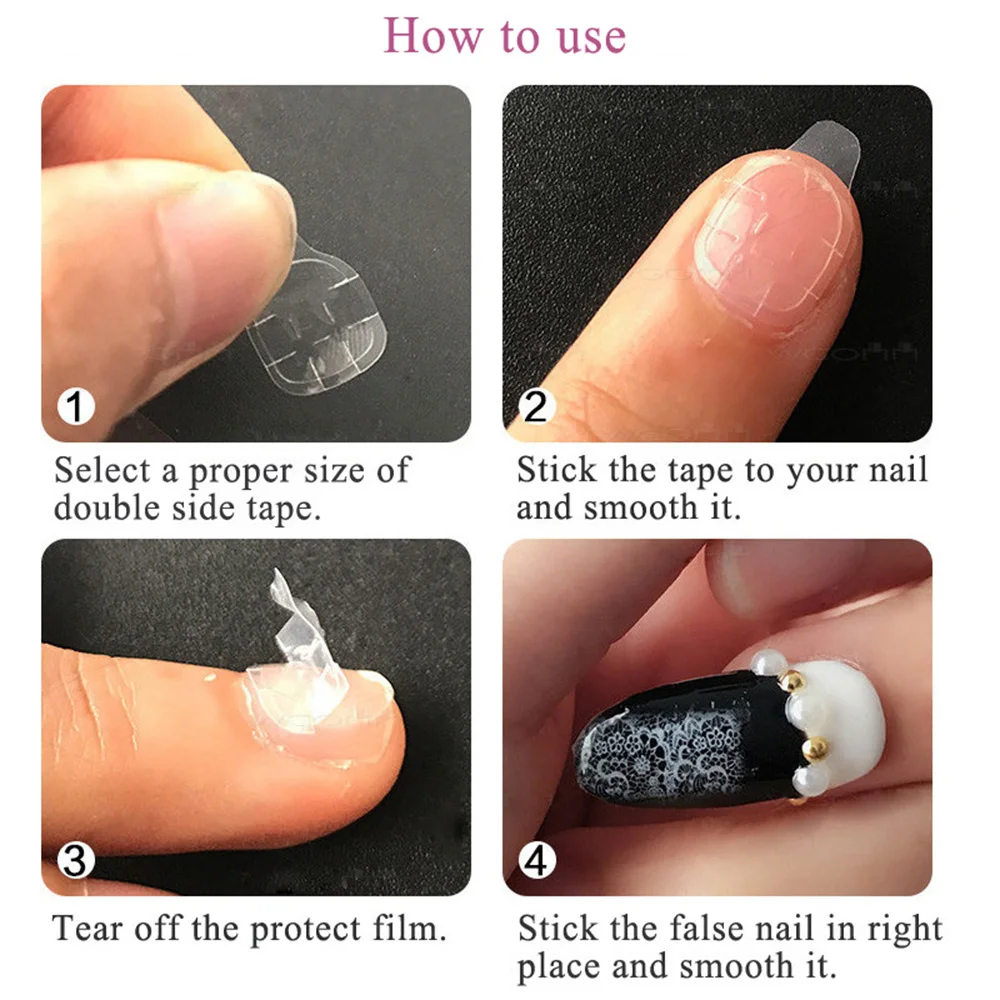 How to use

1
Select a proper size of double side tape.

2
Stick the tape to your nail and smooth it.

3
Tear off the protect film.

4
Stick the false nail in right place and smooth it.